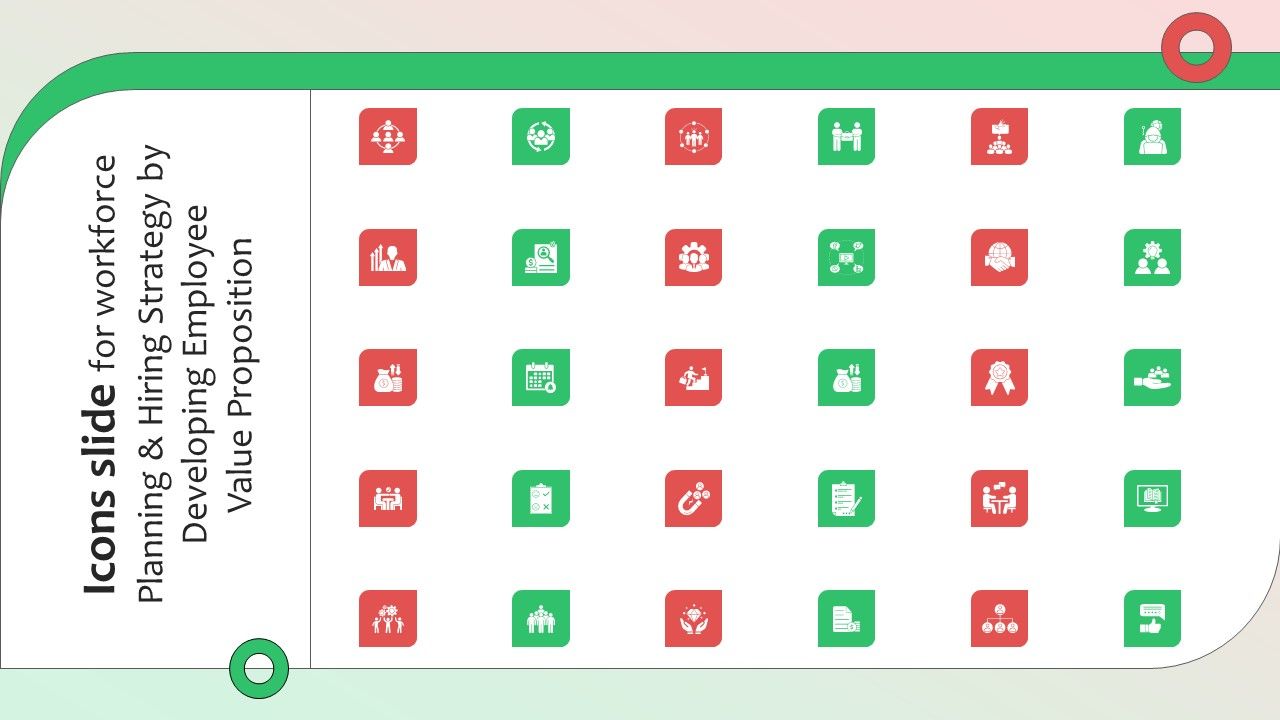 Icons slide for workforce Planning & Hiring Strategy by Developing Employee Value Proposition