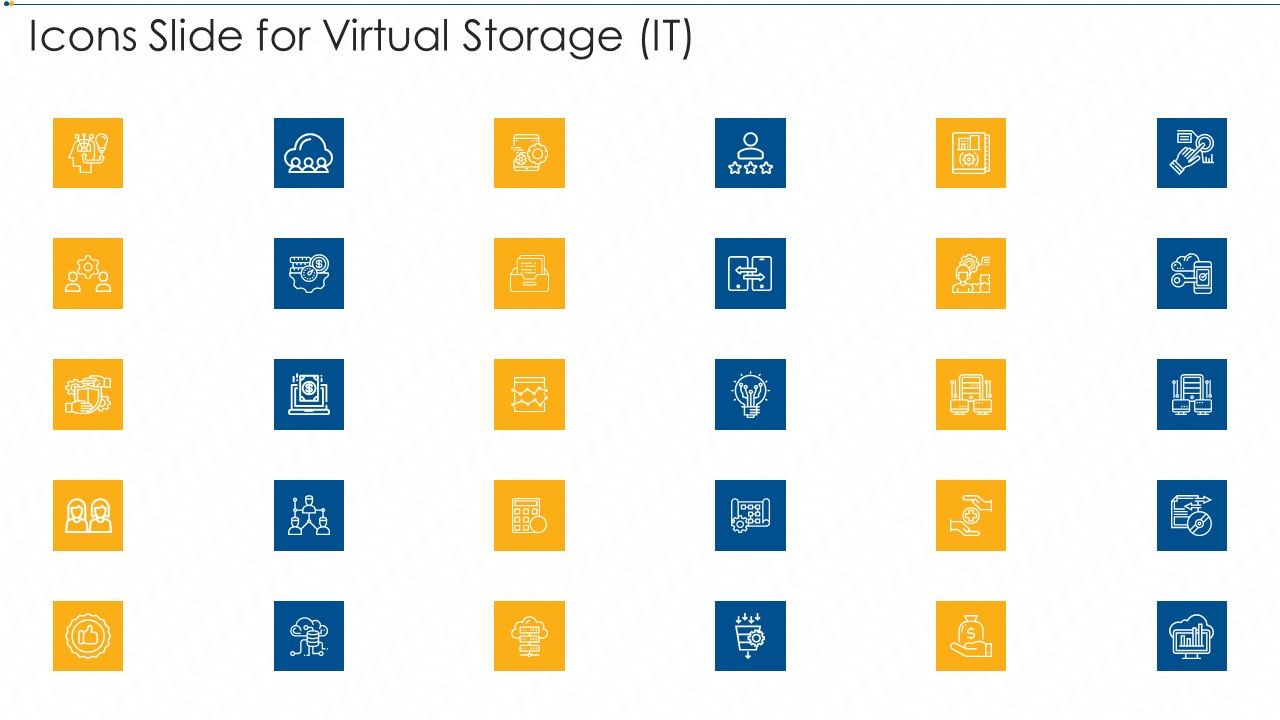 Icons Slide for Virtual Storage (IT)