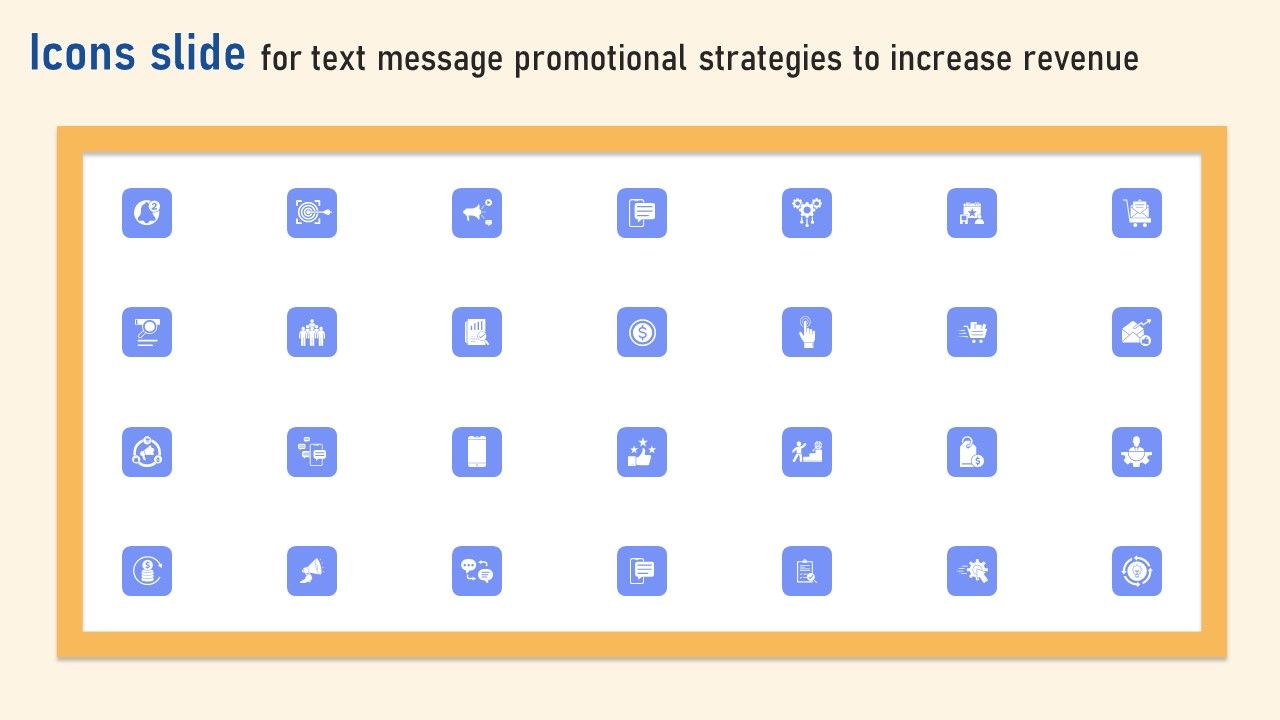 Icons slide for text message promotional strategies to increase revenue