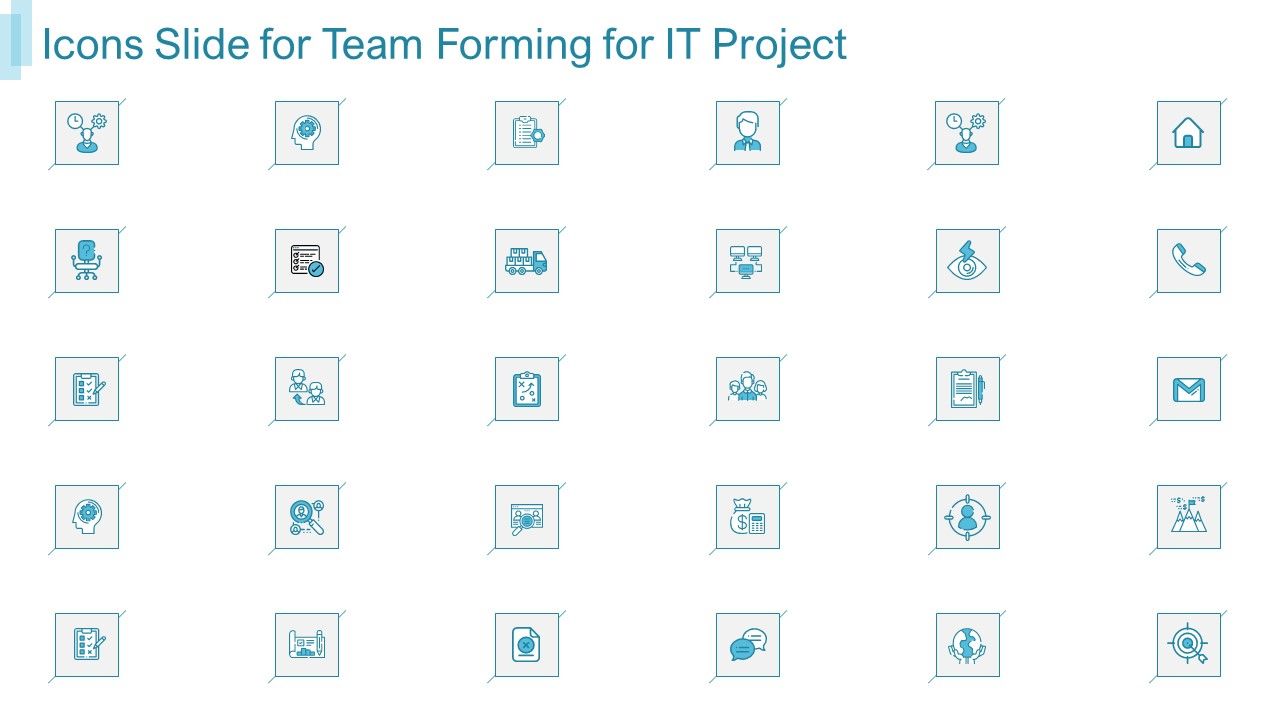 Icons Slide for Team Forming for IT Project