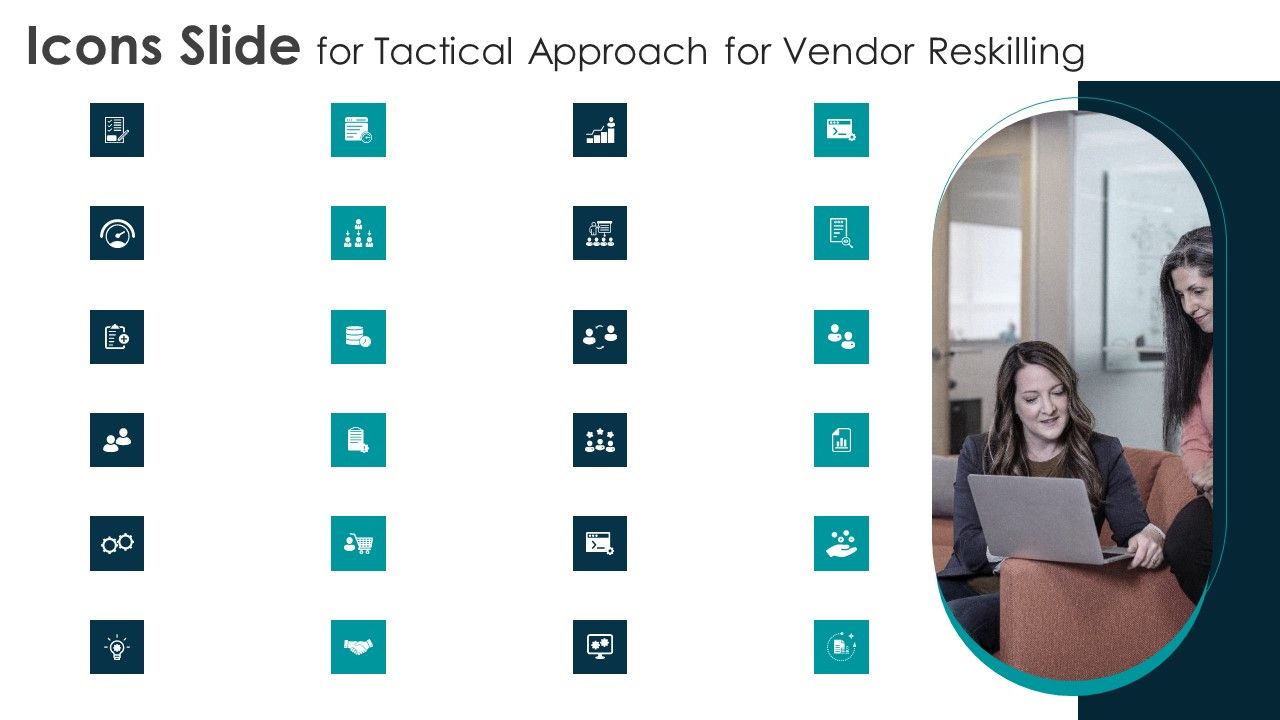 Icons Slide for Tactical Approach for Vendor Reskilling