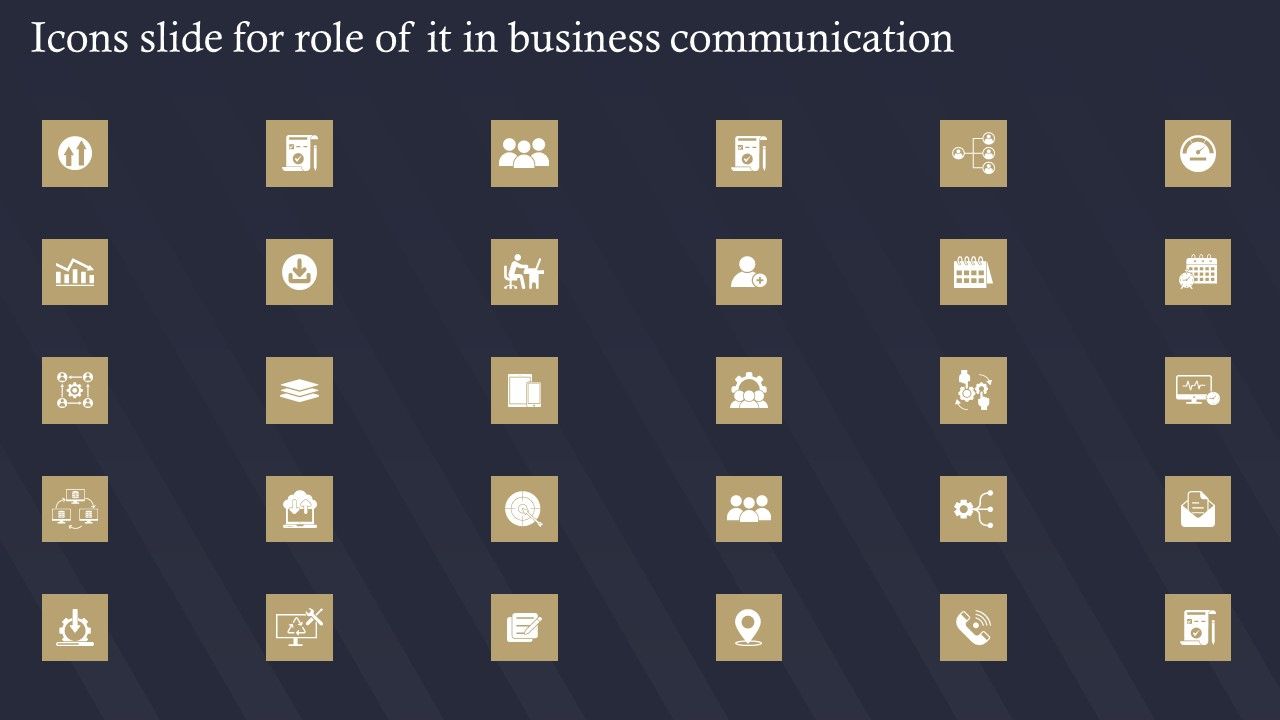 Icons slide for role of it in business communication