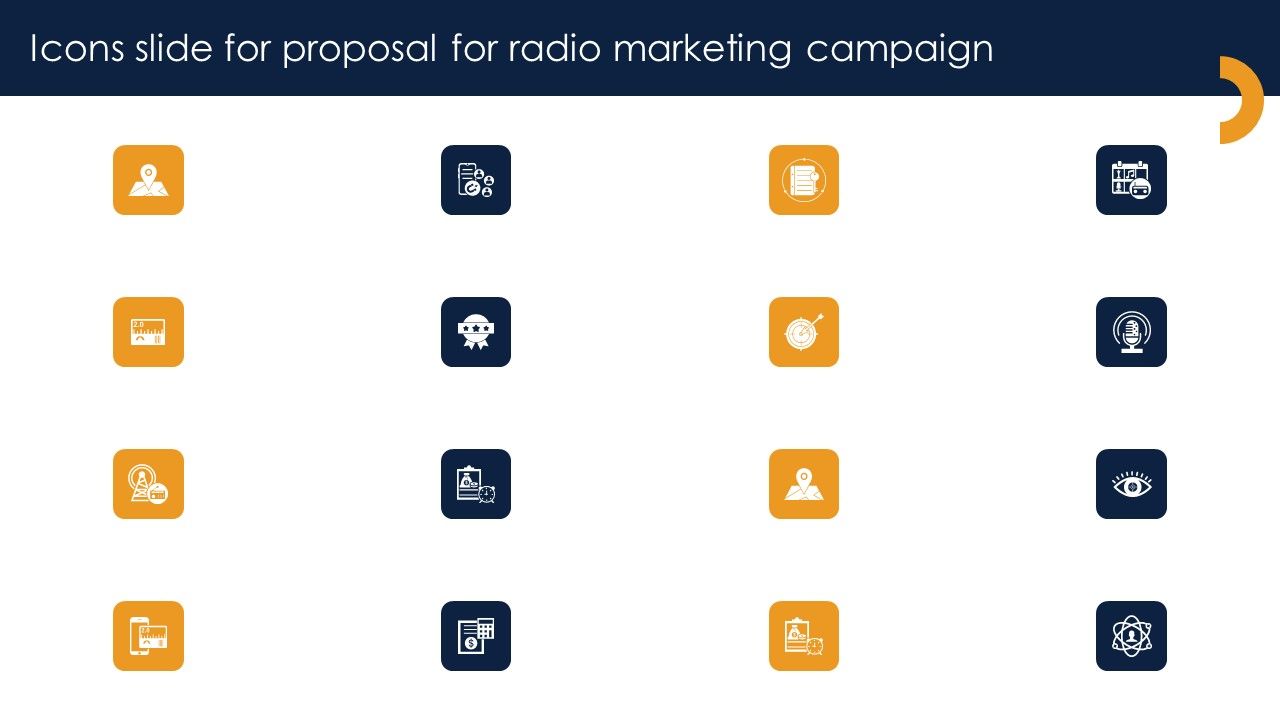 Icons slide for proposal for radio marketing campaign