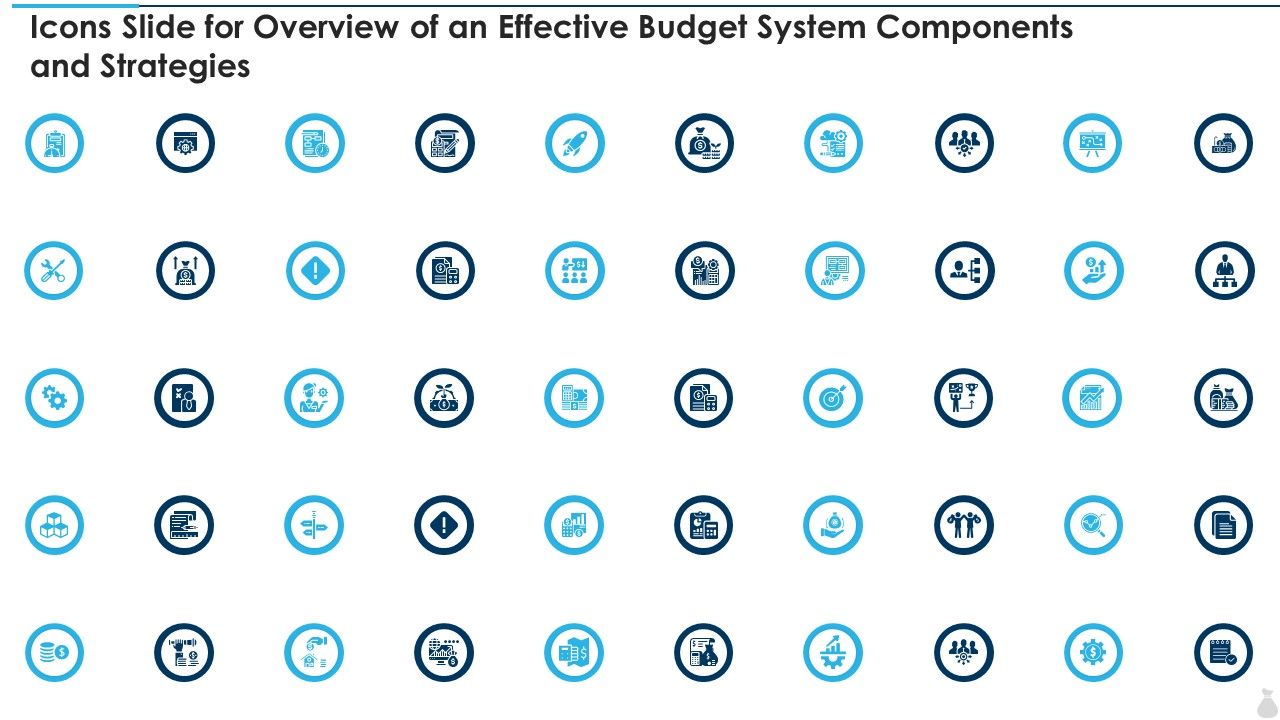 Icons Slide for Overview of an Effective Budget System Components and Strategies