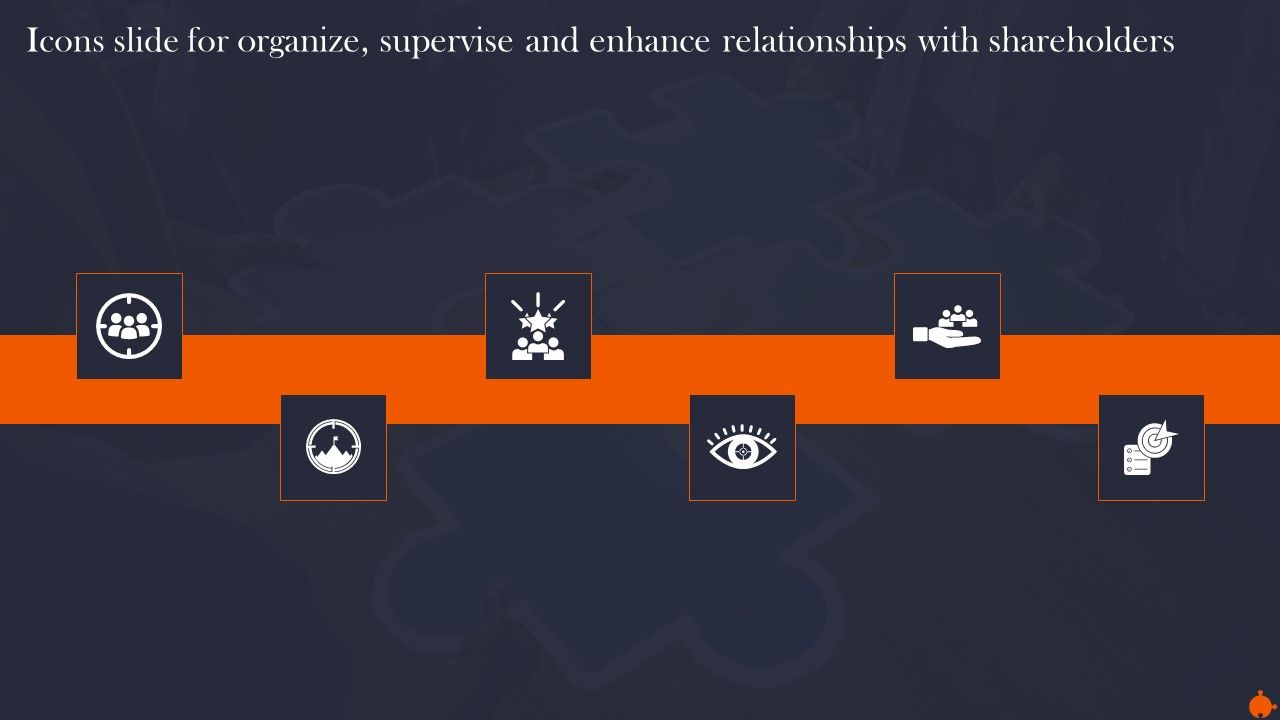 Icons slide for organize, supervise and enhance relationships with shareholders