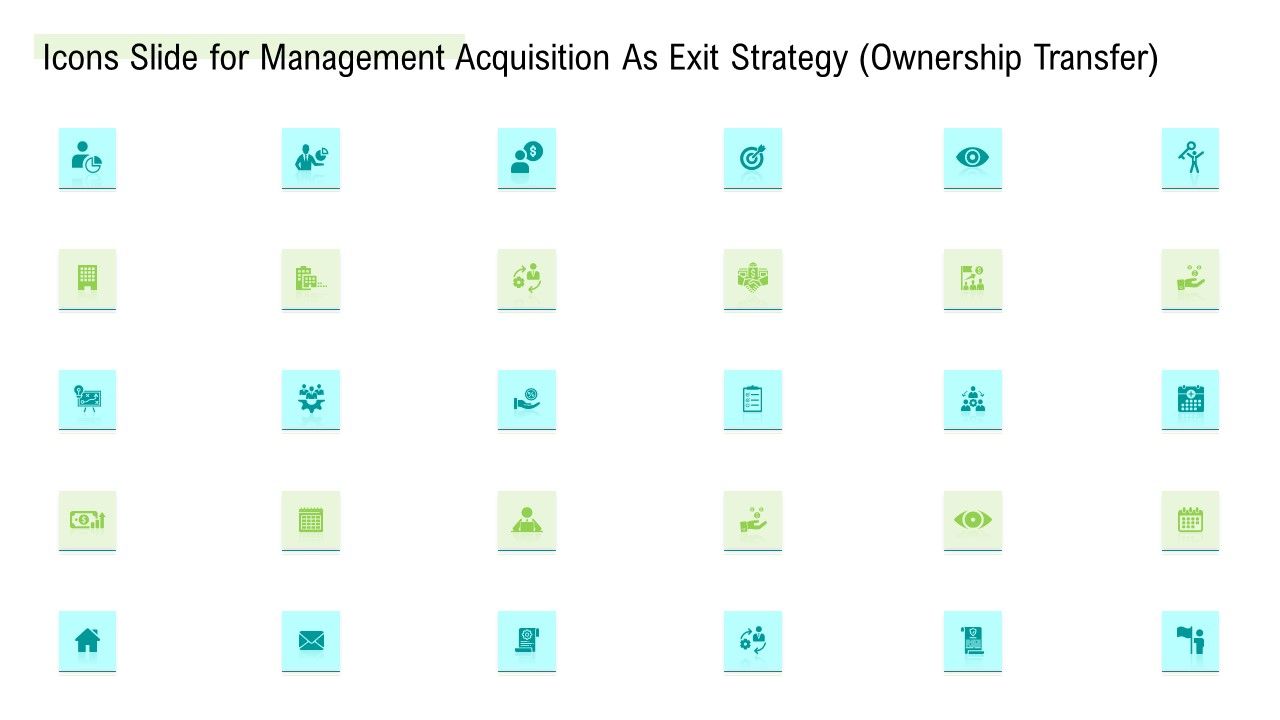 Icons Slide for Management Acquisition As Exit Strategy (Ownership Transfer)