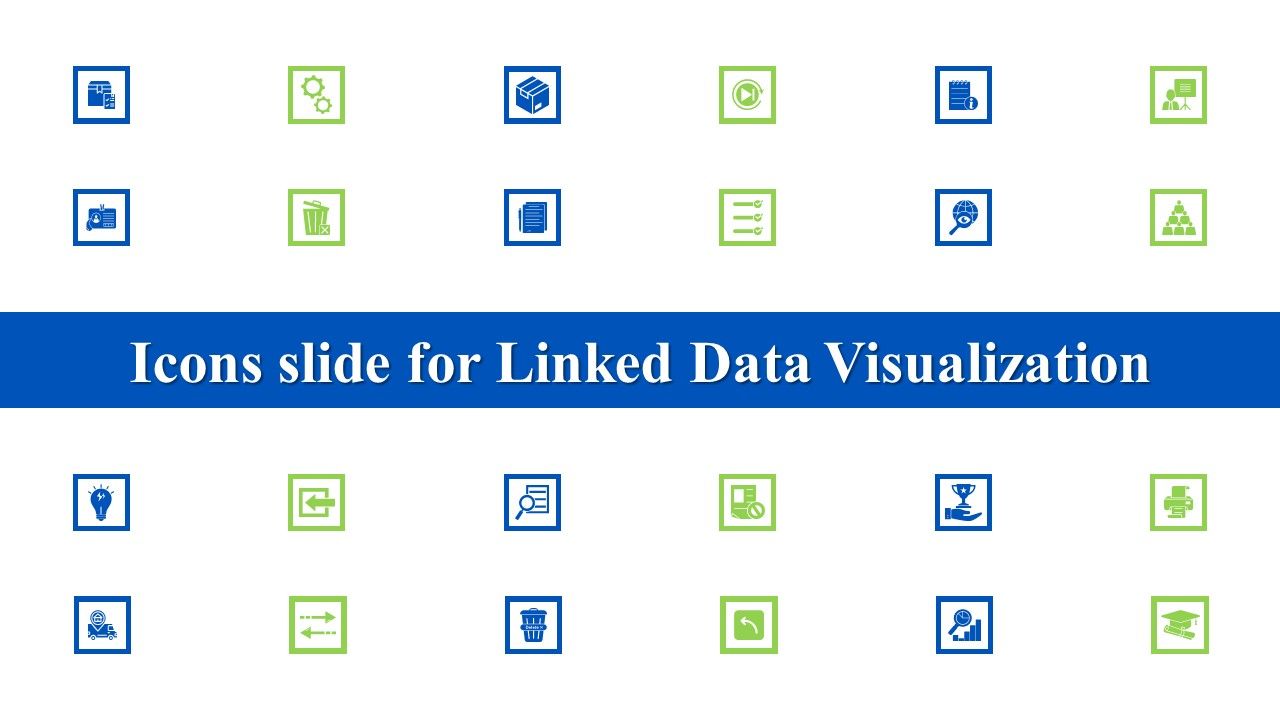 Icons slide for Linked Data Visualization