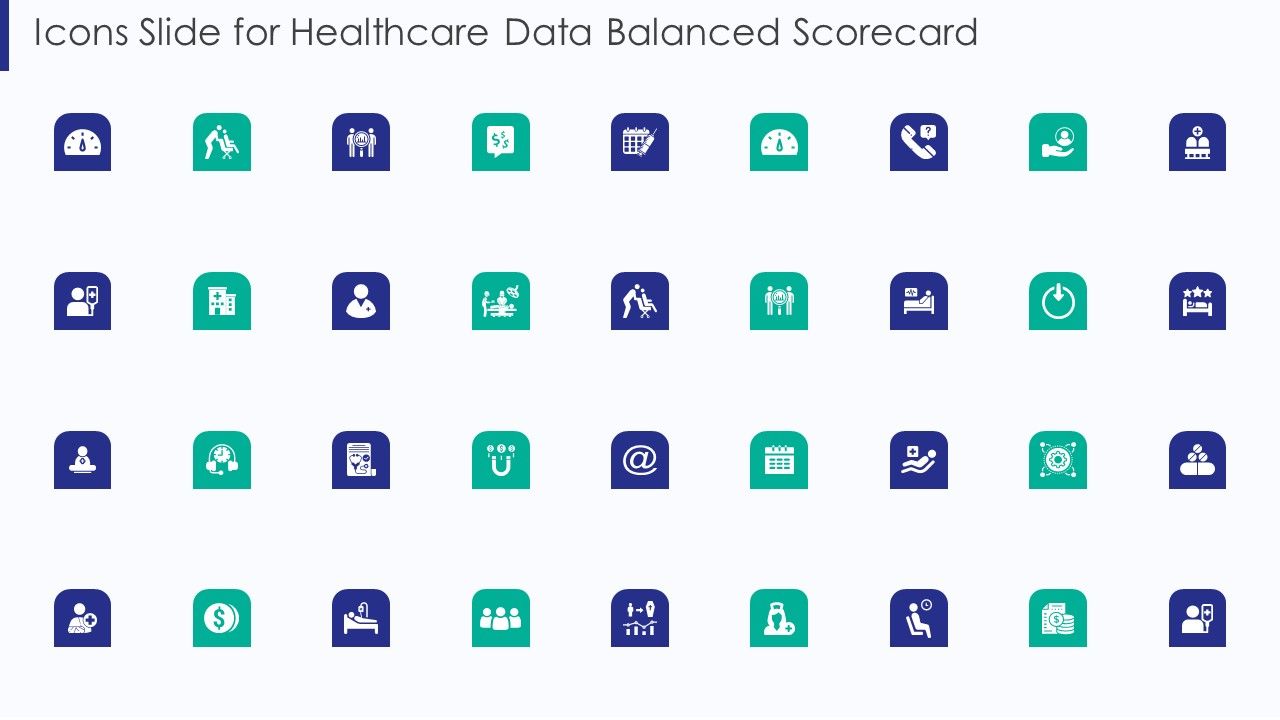 Icons Slide for Healthcare Data Balanced Scorecard