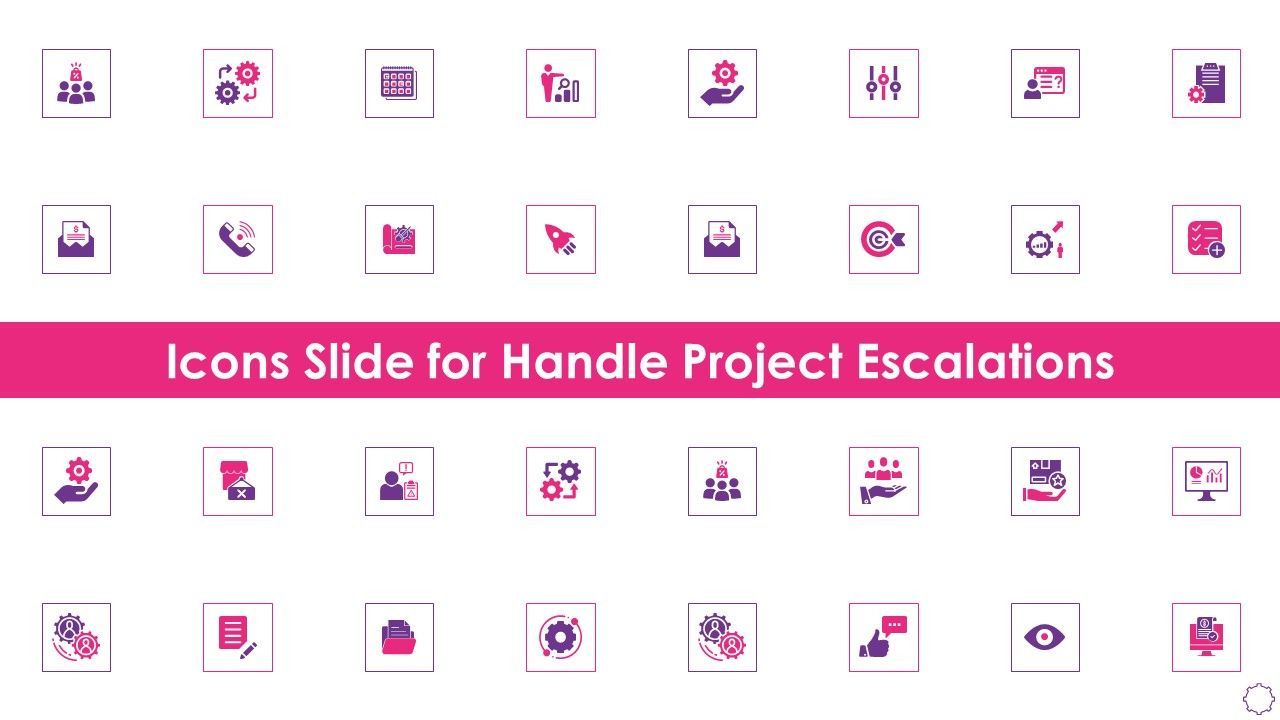 Icons Slide for Handle Project Escalations