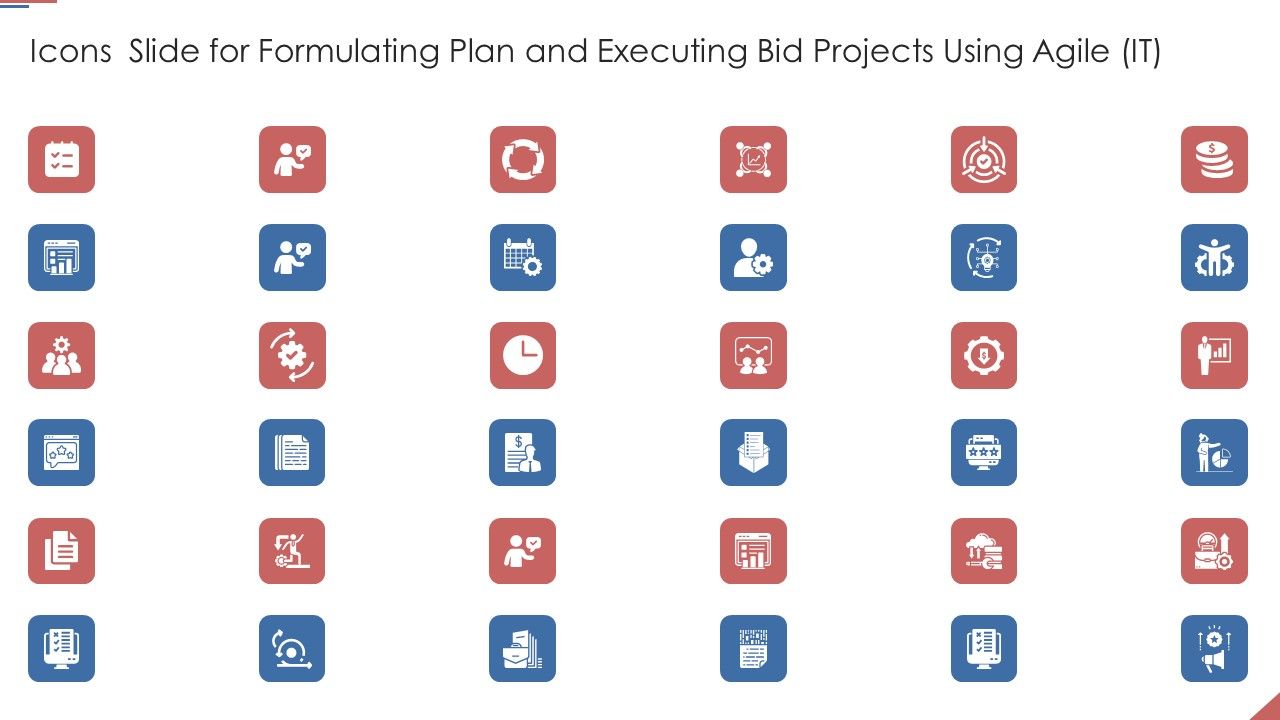 Icons  Slide for Formulating Plan and Executing Bid Projects Using Agile (IT)