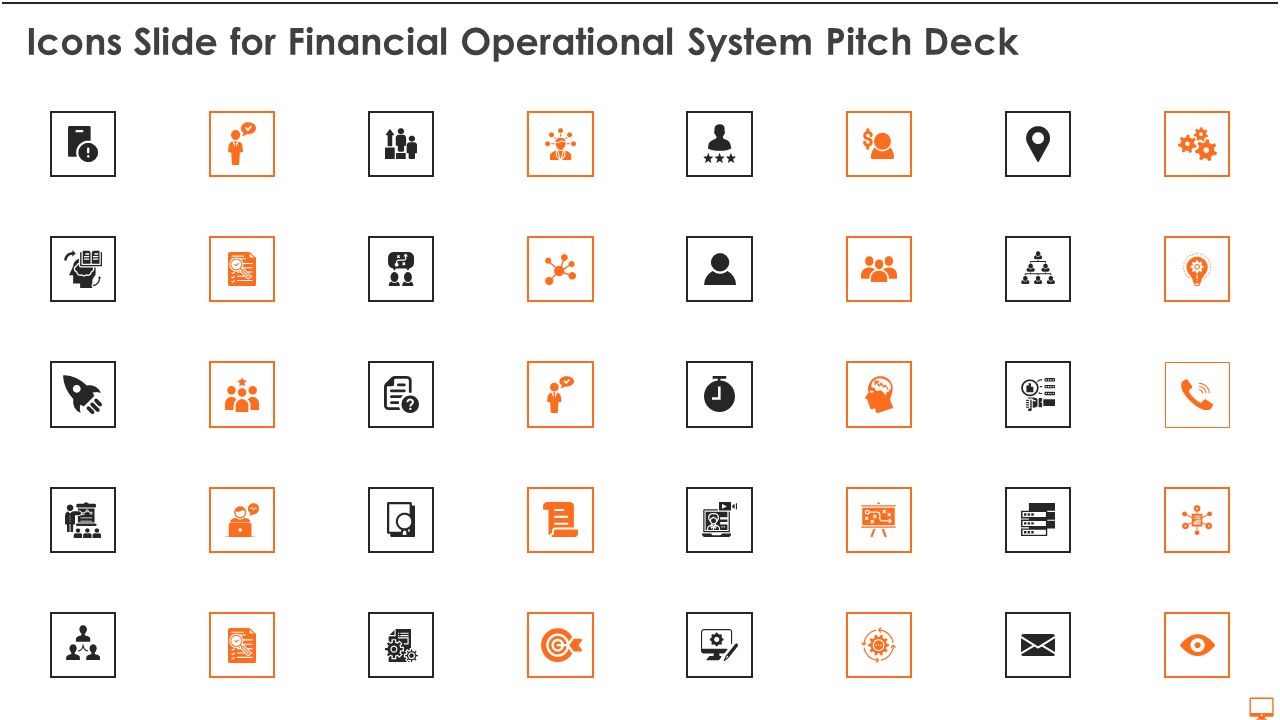 Icons Slide for Financial Operational System Pitch Deck