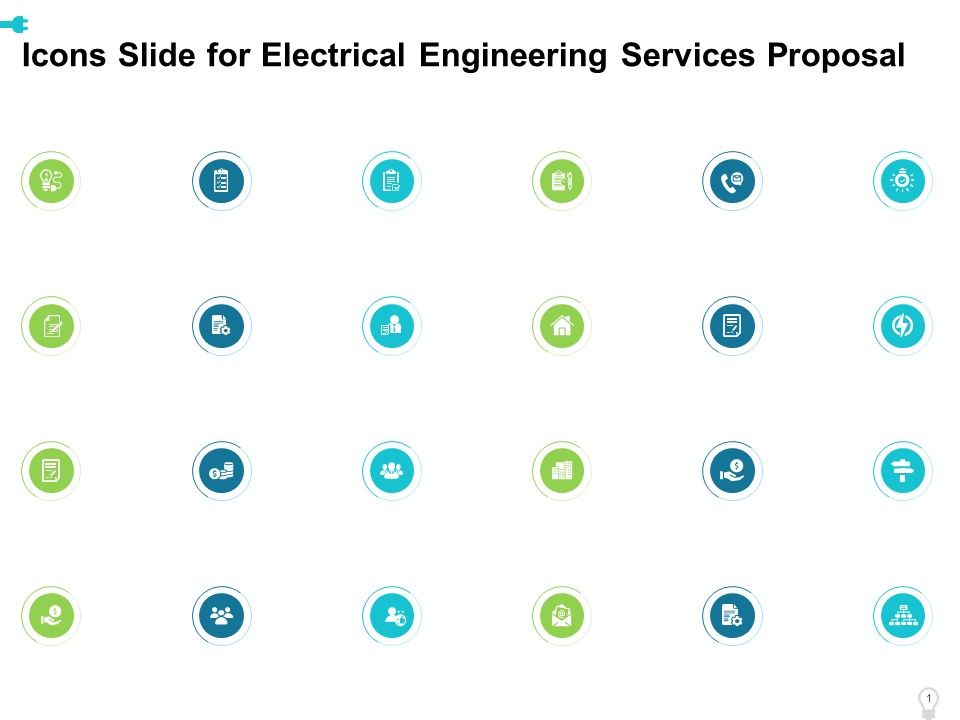 Icons Slide for Electrical Engineering Services Proposal

1