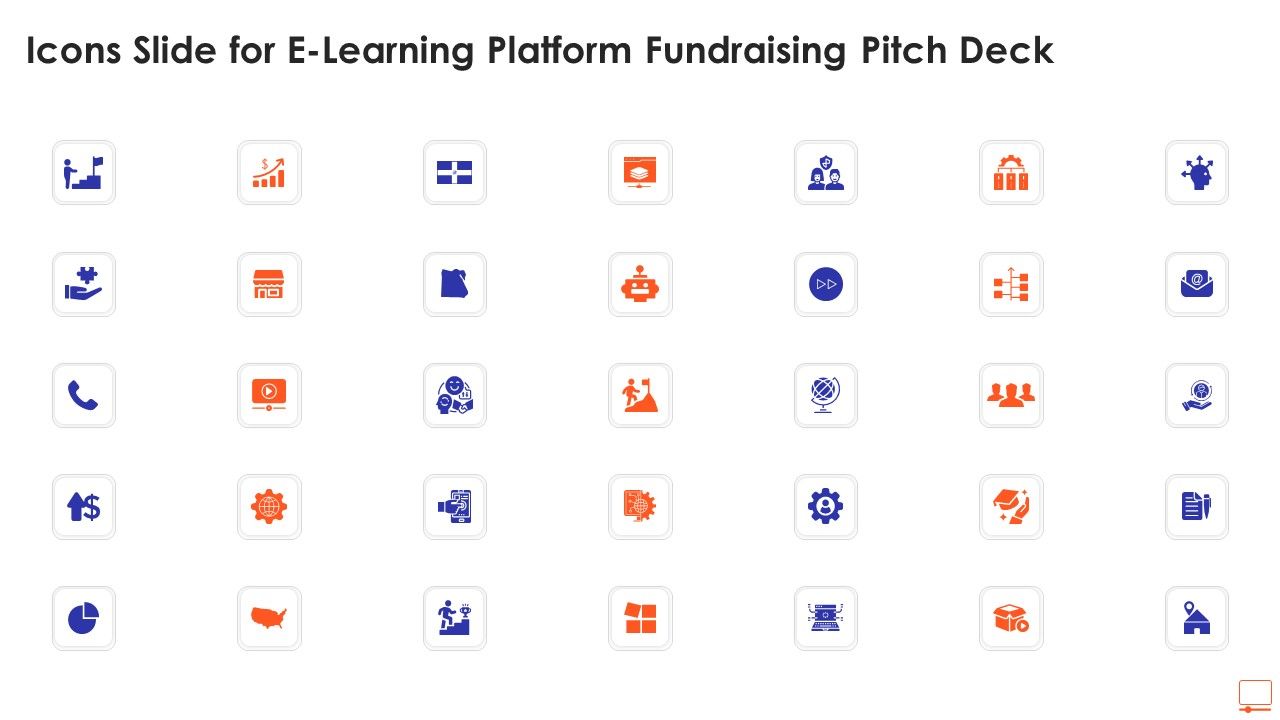 Icons Slide for E-Learning Platform Fundraising Pitch Deck