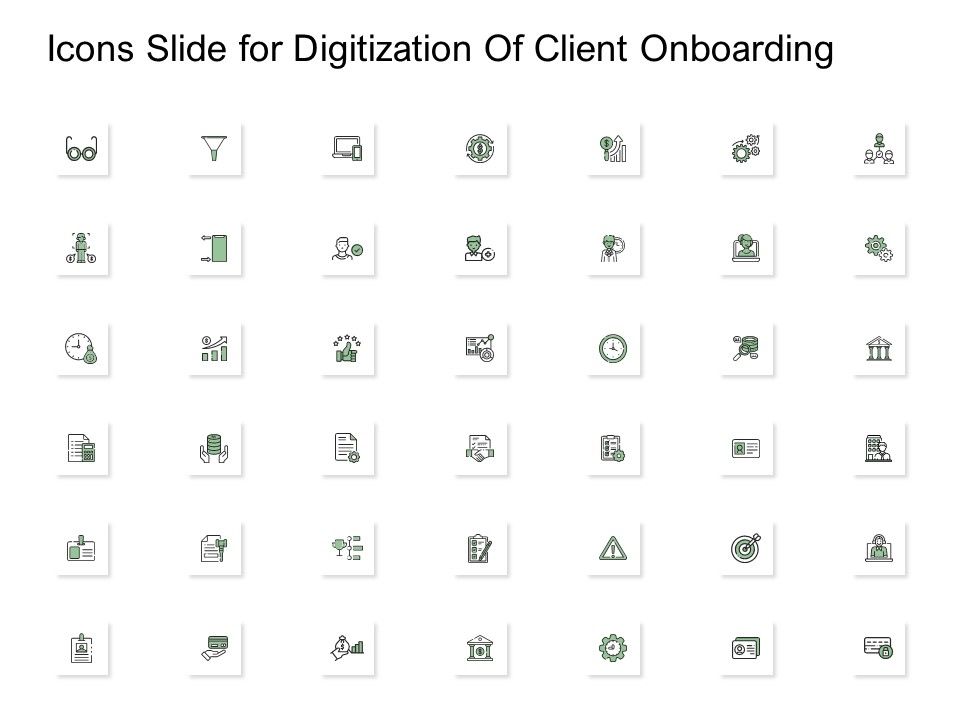 Icons Slide for Digitization Of Client Onboarding