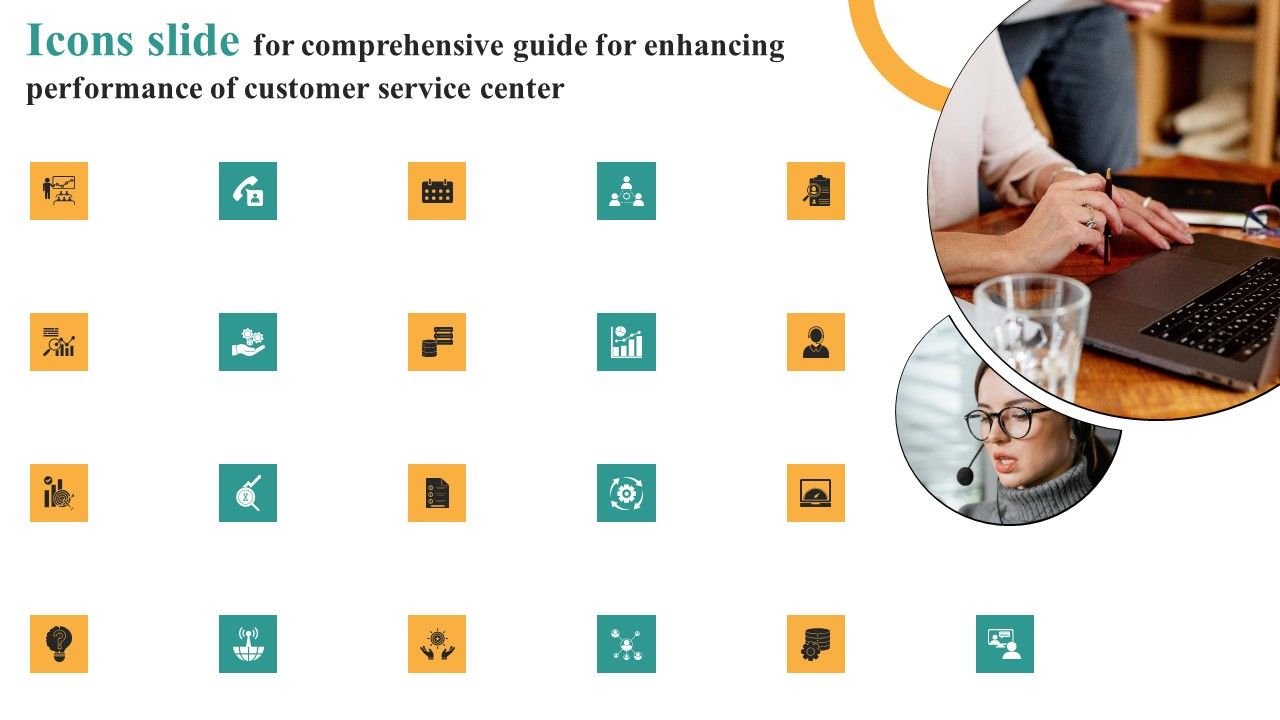 Icons slide for comprehensive guide for enhancing performance of customer service center