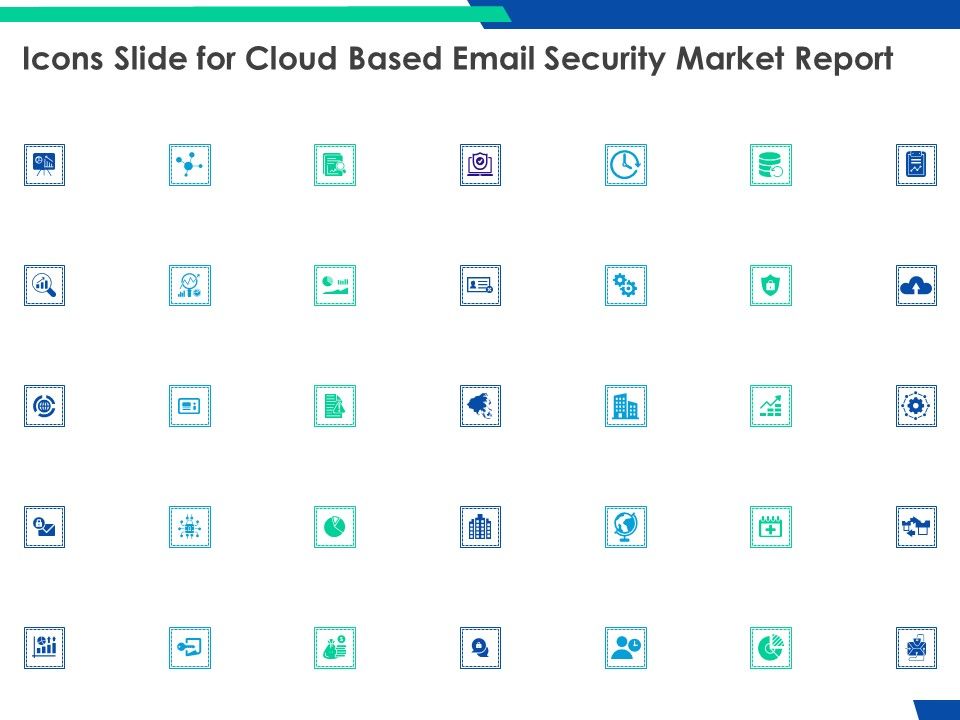 Icons Slide for Cloud Based Email Security Market Report