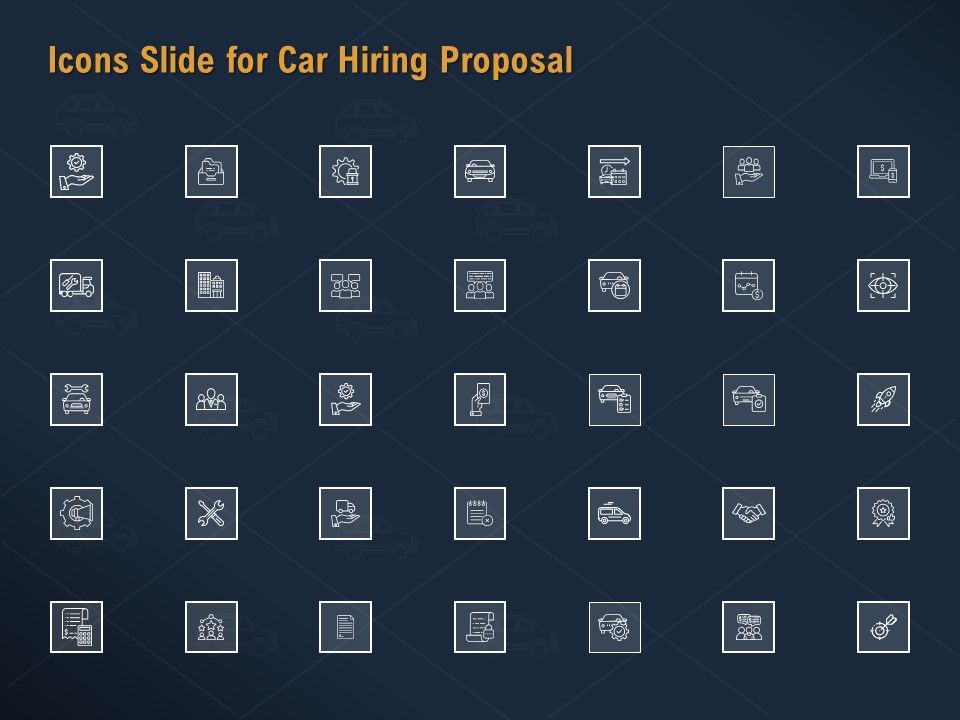 Icons Slide for Car Hiring Proposal