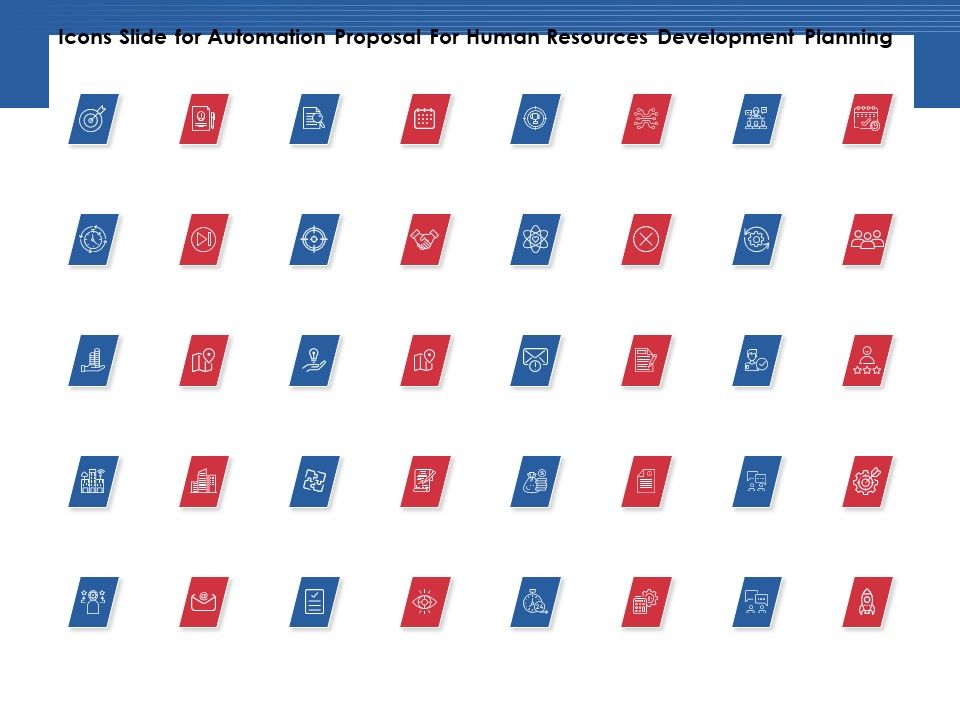 Icons Slide for Automation Proposal For Human Resources Development Planning