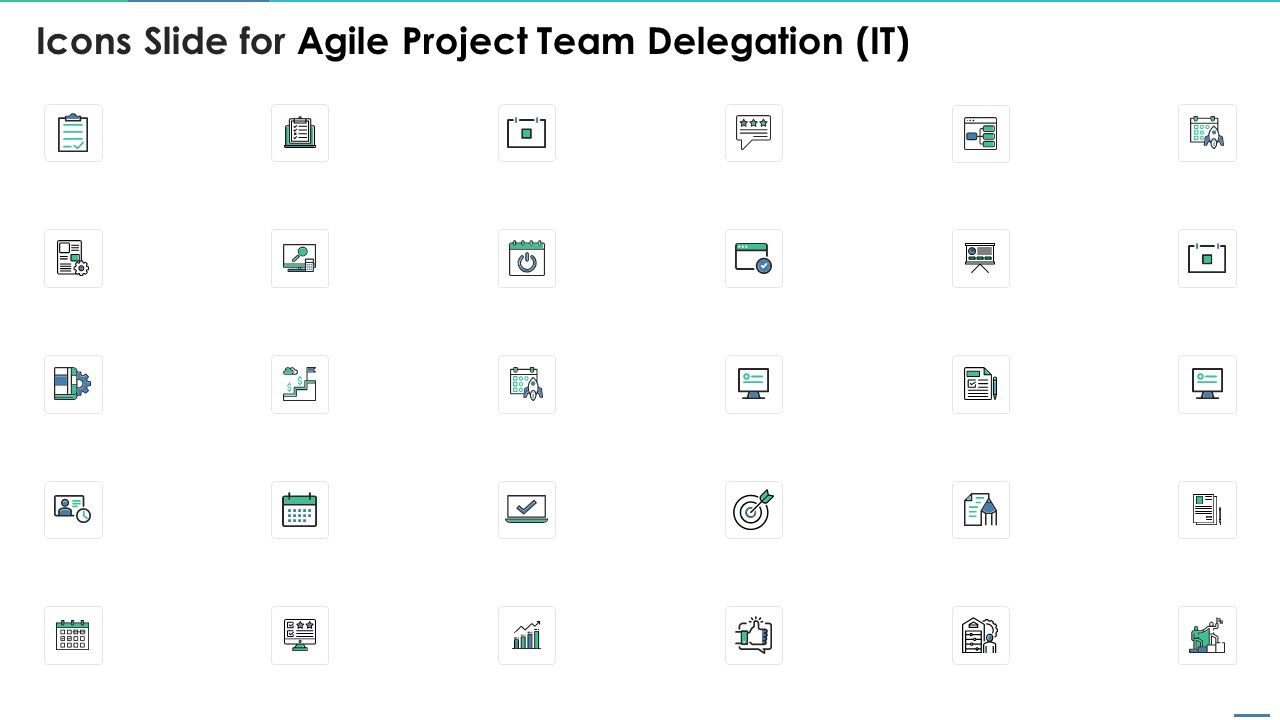 Icons Slide for Agile Project Team Delegation (IT)