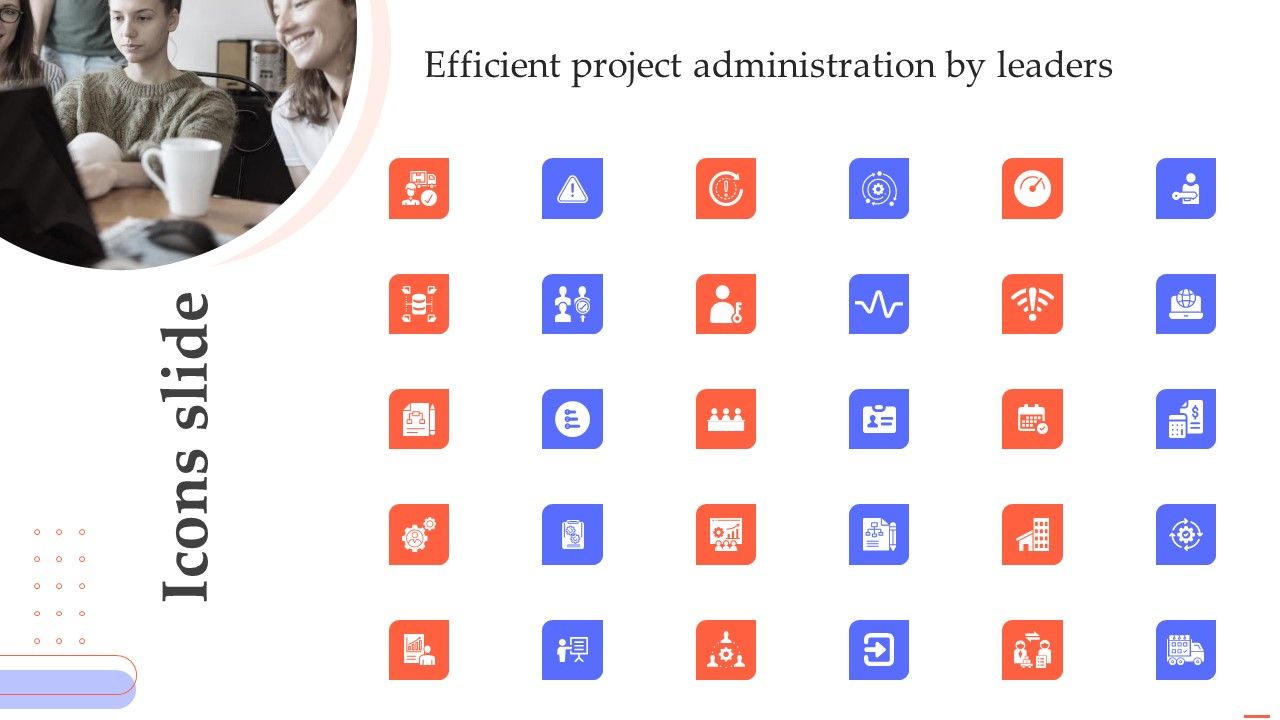 Efficient project administration by leaders

Icons slide