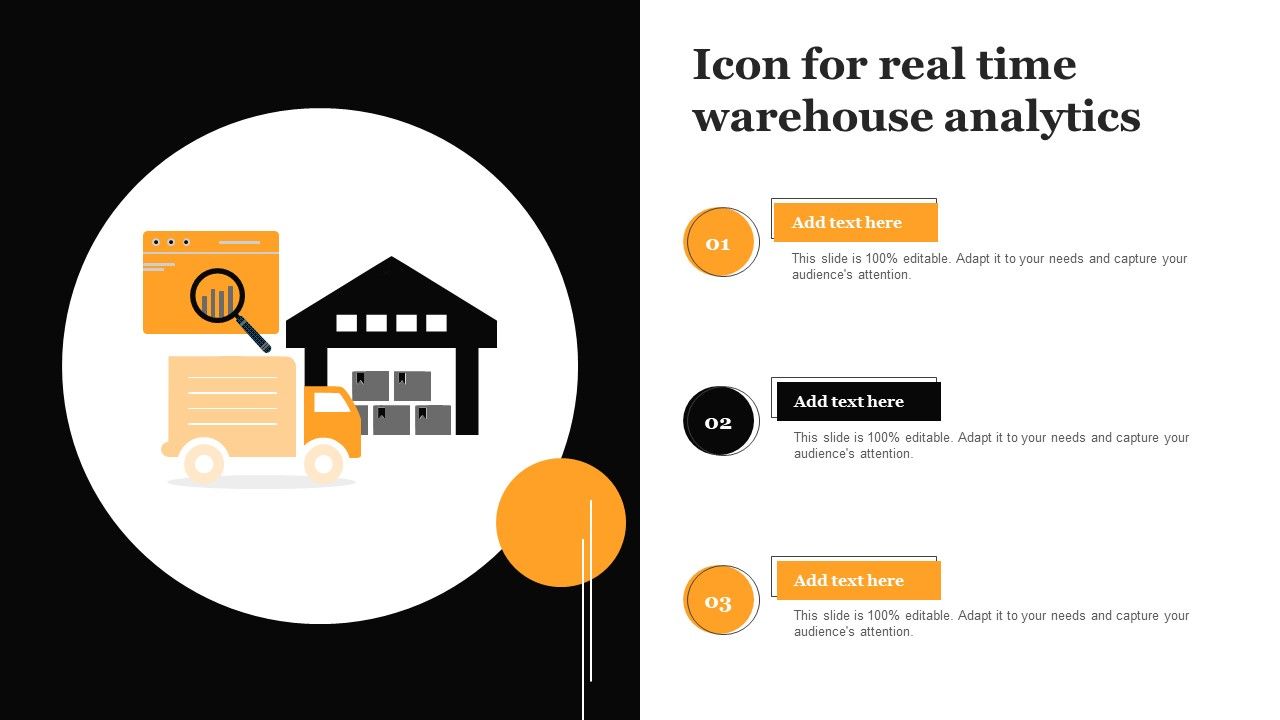 Icon for real time warehouse analytics

01

Add text here

This slide is 100% editable. Adapt it to your needs and capture your audience's attention.

02

Add text here

This slide is 100% editable. Adapt it to your needs and capture your audience's attention.

03

Add text here

This slide is 100% editable. Adapt it to your needs and capture your audience's attention.