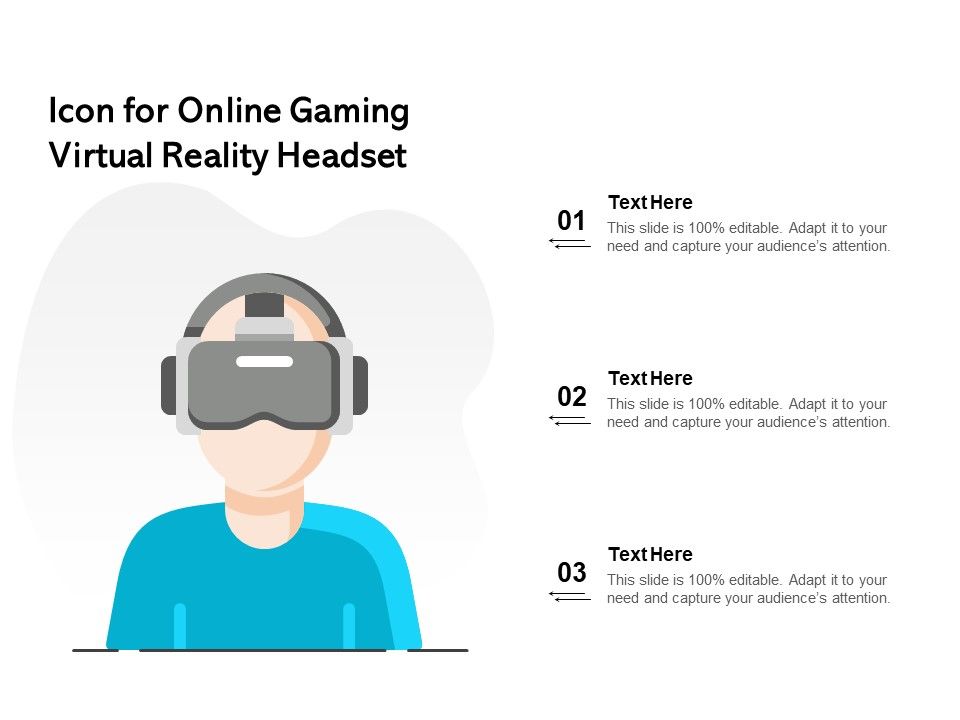 Icon for Online Gaming Virtual Reality Headset

01

Text Here

This slide is 100% editable. Adapt it to your need and capture your audience's attention.

02

Text Here

This slide is 100% editable. Adapt it to your need and capture your audience's attention.

03

Text Here

This slide is 100% editable. Adapt it to your need and capture your audience's attention.