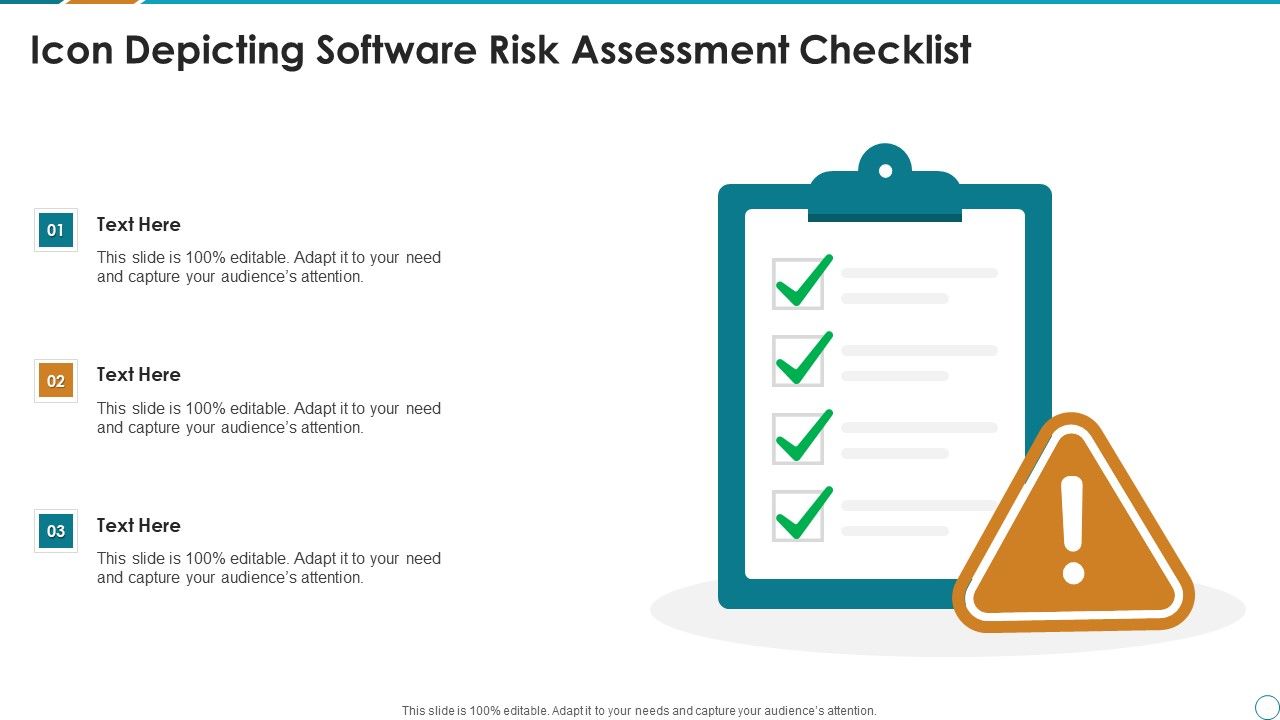 Icon Depicting Software Risk Assessment Checklist

01

Text Here

This slide is 100% editable. Adapt it to your need and capture your audience's attention.

02

Text Here

This slide is 100% editable. Adapt it to your need and capture your audience's attention.

03

Text Here

This slide is 100% editable. Adapt it to your need and capture your audience's attention.

This slide is 100% editable. Adapt it to your needs and capture your audience's attention.