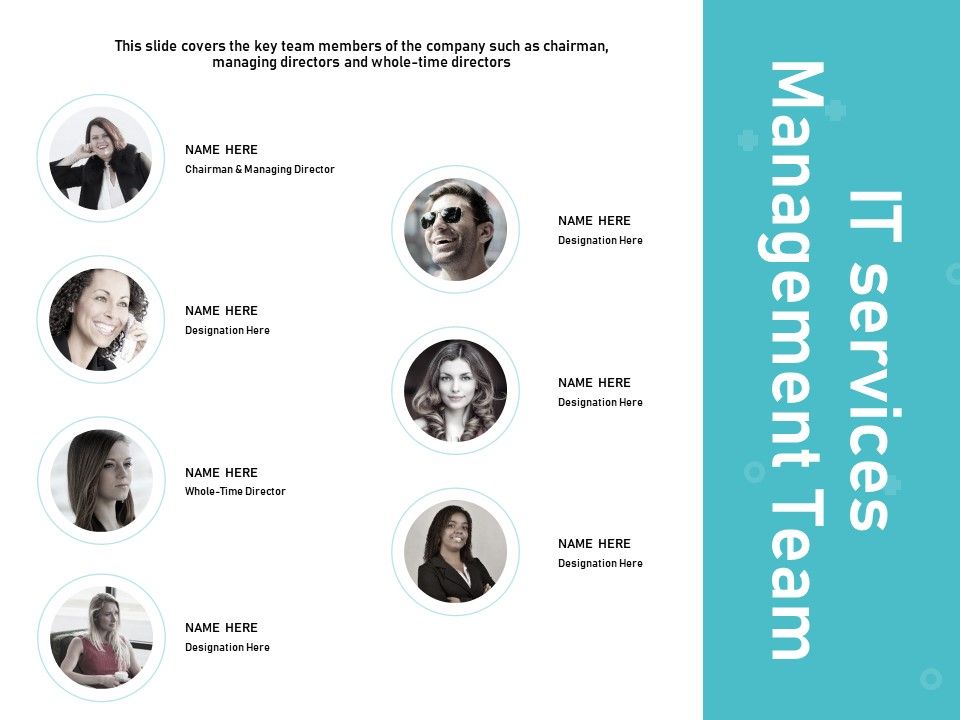 This slide covers the key team members of the company such as chairman, managing directors and whole-time directors

NAME HERE
Chairman & Managing Director

NAME HERE
Designation Here

NAME HERE
Whole-Time Director

NAME HERE
Designation Here

NAME HERE
Designation Here

NAME HERE
Designation Here

NAME HERE
Designation Here

IT services Management Team