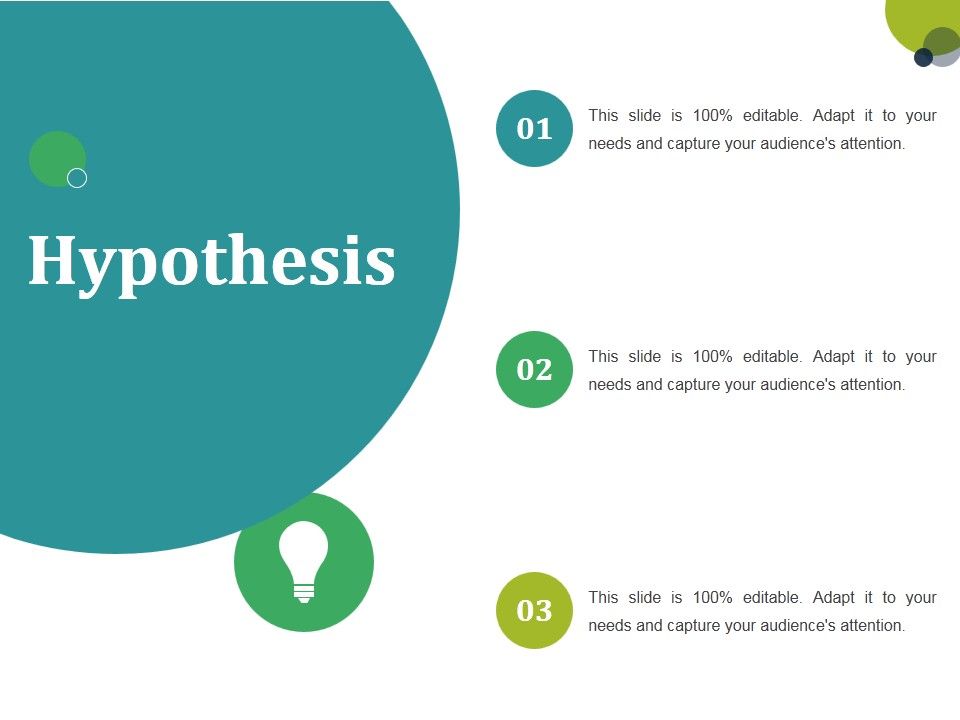 Hypothesis

01 This slide is 100% editable. Adapt it to your needs and capture your audience's attention.

02 This slide is 100% editable. Adapt it to your needs and capture your audience's attention.

03 This slide is 100% editable. Adapt it to your needs and capture your audience's attention.