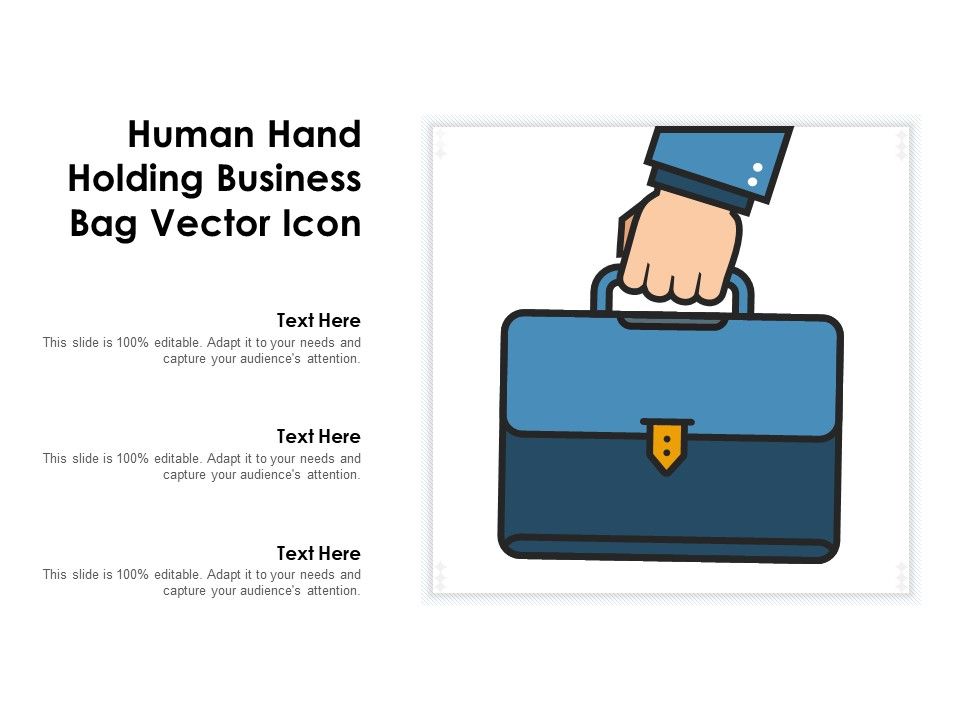 Human Hand Holding Business Bag Vector Icon

Text Here
This slide is 100% editable. Adapt it to your needs and capture your audience's attention.

Text Here
This slide is 100% editable. Adapt it to your needs and capture your audience's attention.

Text Here
This slide is 100% editable. Adapt it to your needs and capture your audience's attention.