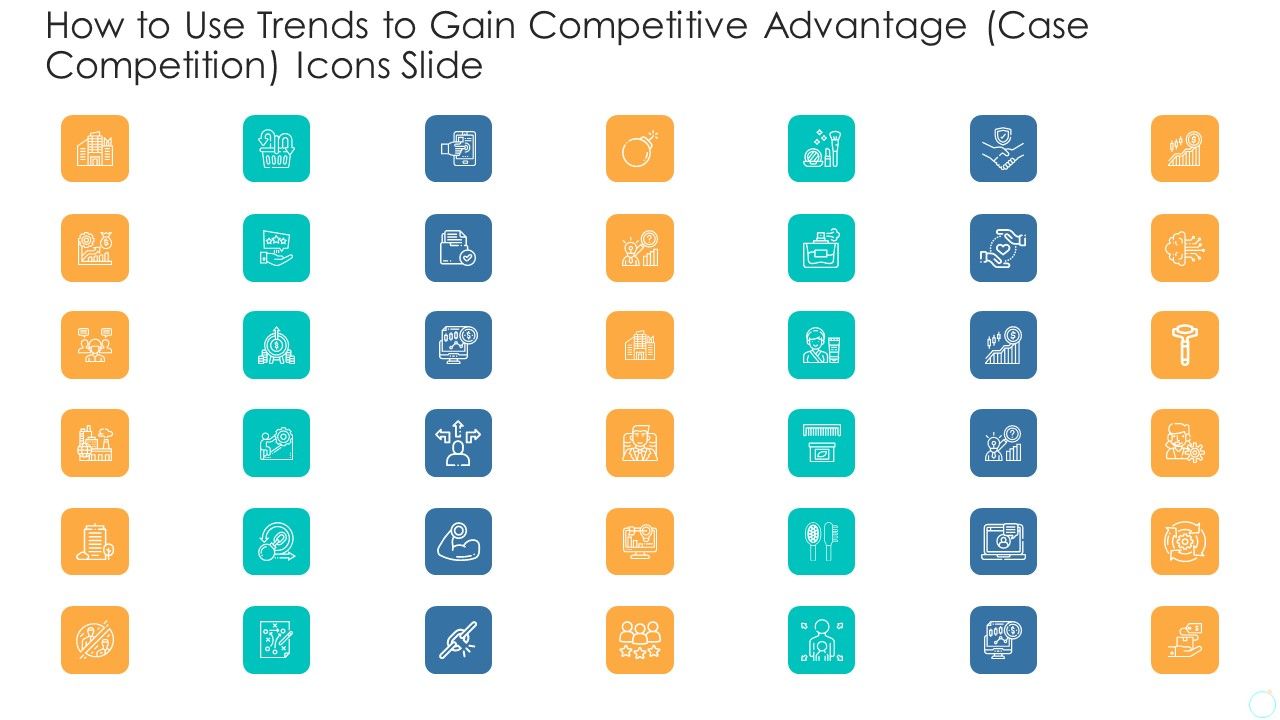 How to Use Trends to Gain Competitive Advantage (Case Competition) Icons Slide