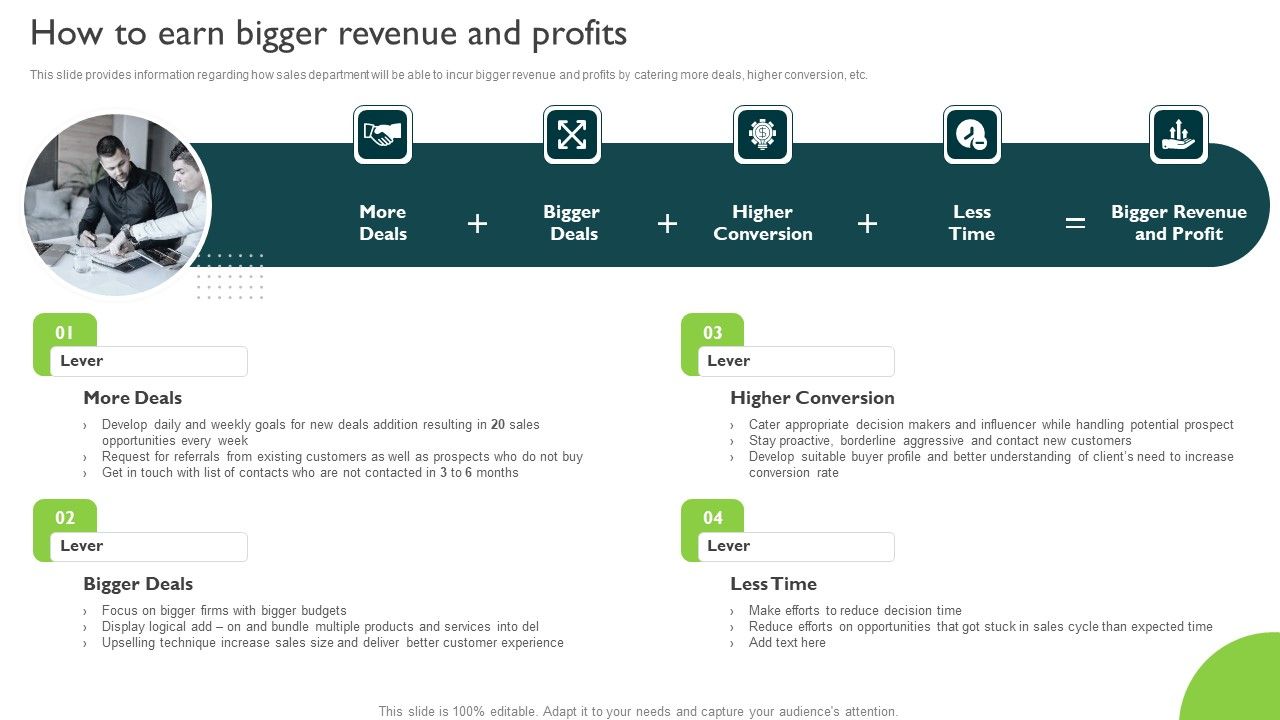 How to earn bigger revenue and profits

This slide provides information regarding how sales department will be able to incur bigger revenue and profits by catering more deals, higher conversion, etc.

More Deals + Bigger Deals + Higher Conversion + Less Time = Bigger Revenue and Profit

01
Lever

More Deals
› Develop daily and weekly goals for new deals addition resulting in 20 sales opportunities every week
› Request for referrals from existing customers as well as prospects who do not buy
› Get in touch with list of contacts who are not contacted in 3 to 6 months

02
Lever

Bigger Deals
› Focus on bigger firms with bigger budgets
› Display logical add – on and bundle multiple products and services into del
› Upselling technique increase sales size and deliver better customer experience

03
Lever

Higher Conversion
› Cater appropriate decision makers and influencer while handling potential prospect
› Stay proactive, borderline aggressive and contact new customers
› Develop suitable buyer profile and better understanding of client's need to increase conversion rate

04
Lever

Less Time
› Make efforts to reduce decision time
› Reduce efforts on opportunities that got stuck in sales cycle than expected time
› Add text here

This slide is 100% editable. Adapt it to your needs and capture your audience's attention.