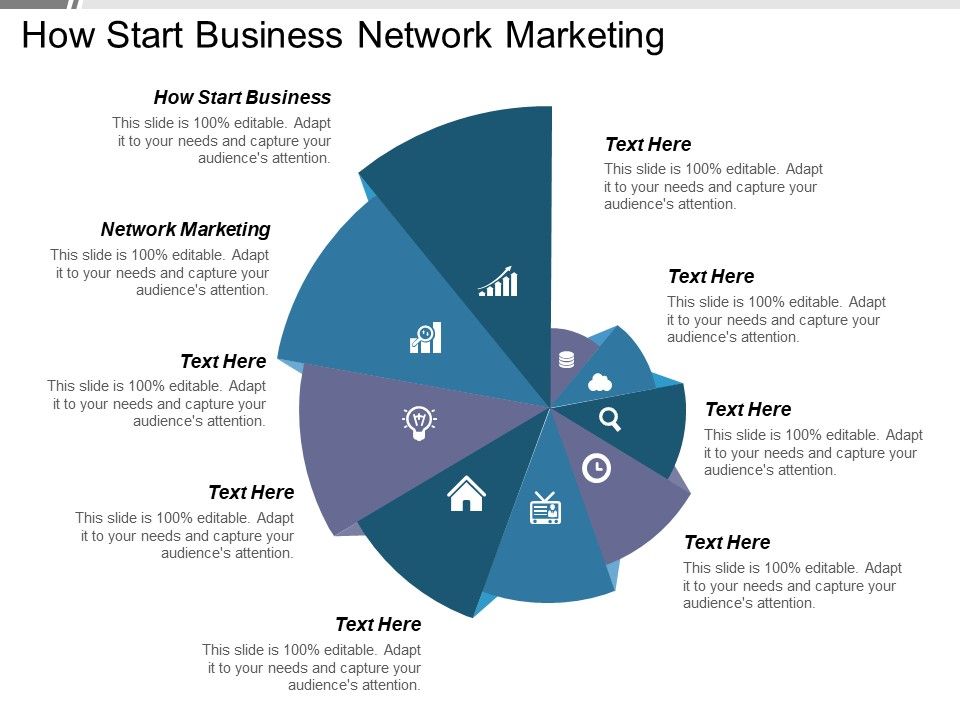 How Start Business Network Marketing

How Start Business
This slide is 100% editable. Adapt it to your needs and capture your audience's attention.

Network Marketing
This slide is 100% editable. Adapt it to your needs and capture your audience's attention.

Text Here
This slide is 100% editable. Adapt it to your needs and capture your audience's attention.

Text Here
This slide is 100% editable. Adapt it to your needs and capture your audience's attention.

Text Here
This slide is 100% editable. Adapt it to your needs and capture your audience's attention.

Text Here
This slide is 100% editable. Adapt it to your needs and capture your audience's attention.

Text Here
This slide is 100% editable. Adapt it to your needs and capture your audience's attention.

Text Here
This slide is 100% editable. Adapt it to your needs and capture your audience's attention.

Text Here
This slide is 100% editable. Adapt it to your needs and capture your audience's attention.