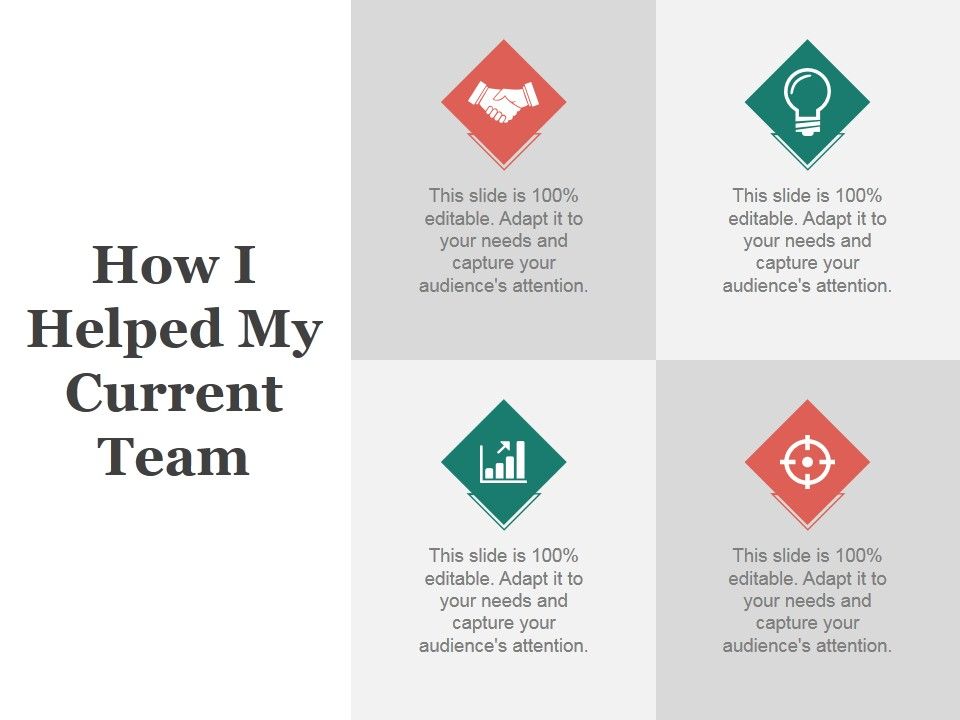 How I Helped My Current Team

This slide is 100% editable. Adapt it to your needs and capture your audience's attention.

This slide is 100% editable. Adapt it to your needs and capture your audience's attention.

This slide is 100% editable. Adapt it to your needs and capture your audience's attention.

This slide is 100% editable. Adapt it to your needs and capture your audience's attention.