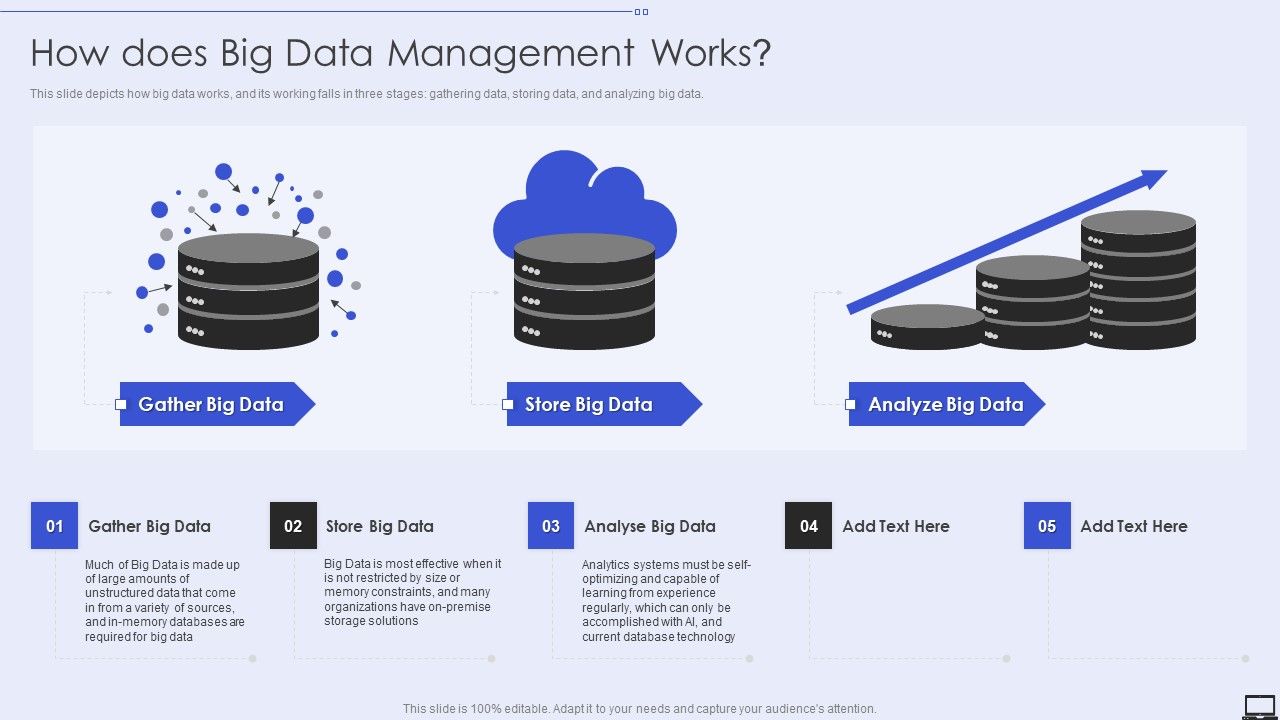 How does Big Data Management Works?

This slide depicts how big data works, and its working falls in three stages: gathering data, storing data, and analyzing big data.

Gather Big Data

Store Big Data

Analyze Big Data

01 Gather Big Data

Much of Big Data is made up of large amounts of unstructured data that come in from a variety of sources, and in-memory databases are required for big data

02 Store Big Data

Big Data is most effective when it is not restricted by size or memory constraints, and many organizations have on-premise storage solutions

03 Analyse Big Data

Analytics systems must be self-optimizing and capable of learning from experience regularly, which can only be accomplished with AI, and current database technology

04 Add Text Here

05 Add Text Here

This slide is 100% editable. Adapt it to your needs and capture your audience's attention.