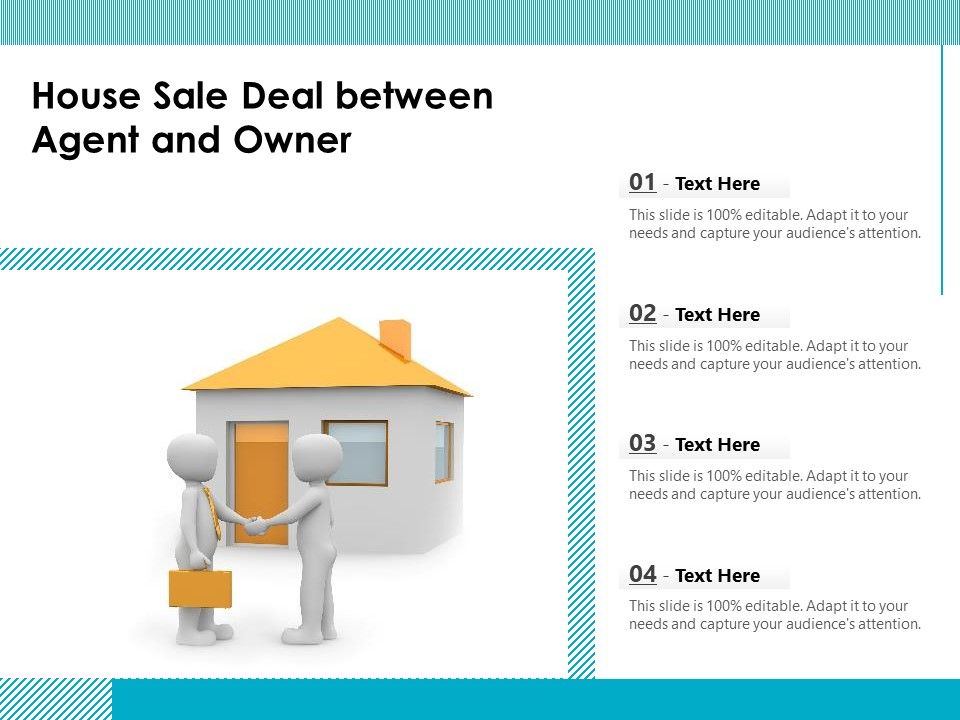 House Sale Deal between Agent and Owner

01 - Text Here

This slide is 100% editable. Adapt it to your needs and capture your audience's attention.

02 - Text Here

This slide is 100% editable. Adapt it to your needs and capture your audience's attention.

03 - Text Here

This slide is 100% editable. Adapt it to your needs and capture your audience's attention.

04 - Text Here

This slide is 100% editable. Adapt it to your needs and capture your audience's attention.