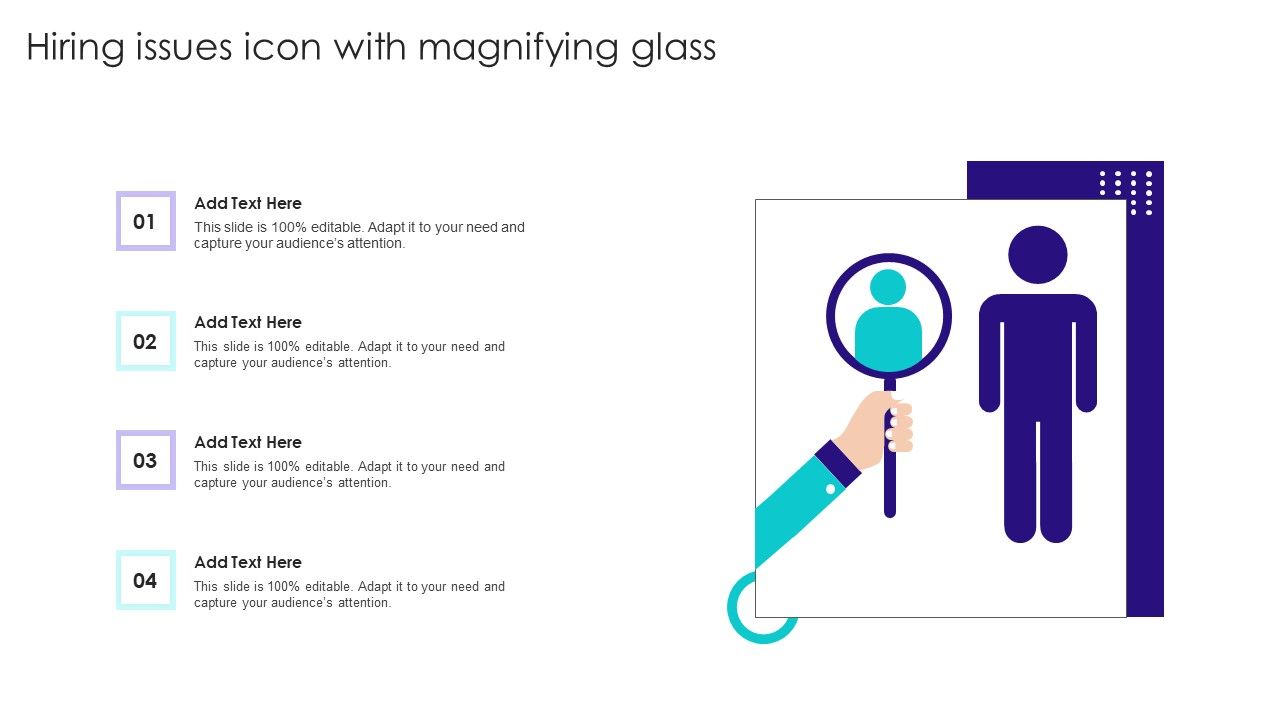 Hiring issues icon with magnifying glass

01

Add Text Here

This slide is 100% editable. Adapt it to your need and capture your audience's attention.

02

Add Text Here

This slide is 100% editable. Adapt it to your need and capture your audience's attention.

03

Add Text Here

This slide is 100% editable. Adapt it to your need and capture your audience's attention.

04

Add Text Here

This slide is 100% editable. Adapt it to your need and capture your audience's attention.