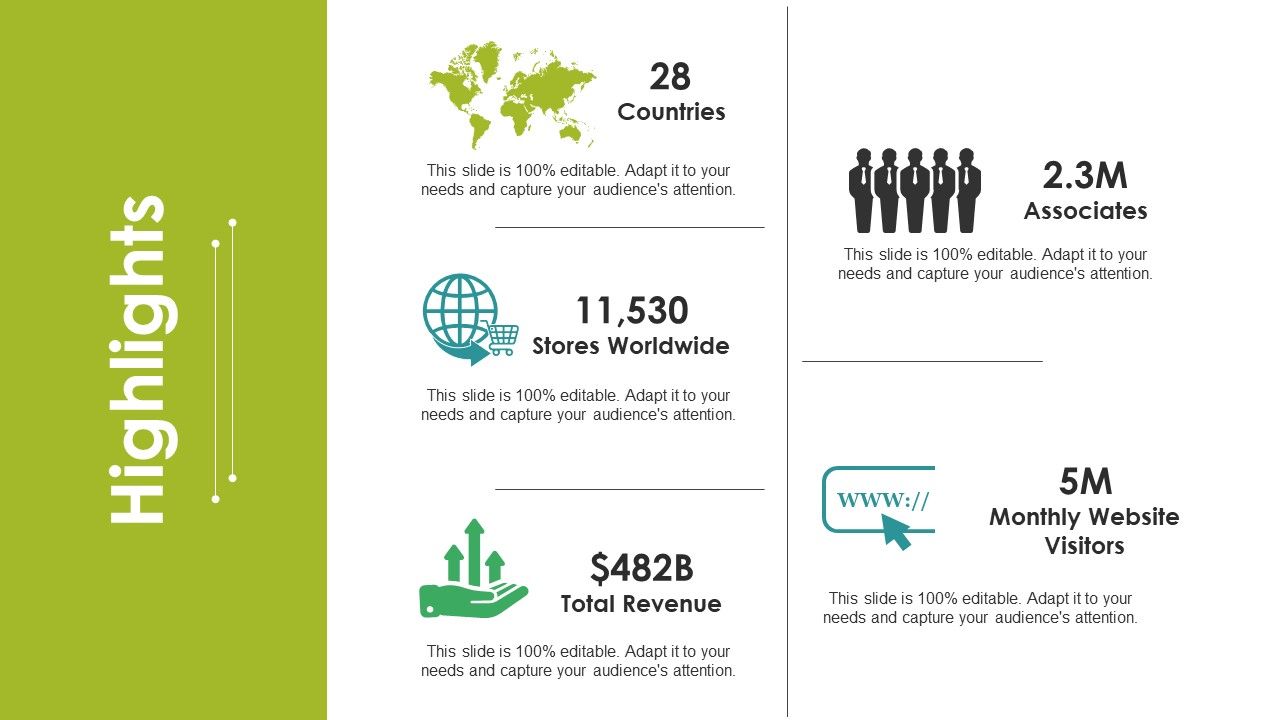 Highlights

28
Countries

This slide is 100% editable. Adapt it to your needs and capture your audience's attention.

11,530
Stores Worldwide

This slide is 100% editable. Adapt it to your needs and capture your audience's attention.

$482B
Total Revenue

This slide is 100% editable. Adapt it to your needs and capture your audience's attention.

2.3M
Associates

This slide is 100% editable. Adapt it to your needs and capture your audience's attention.

WWW://

5M
Monthly Website Visitors

This slide is 100% editable. Adapt it to your needs and capture your audience's attention.