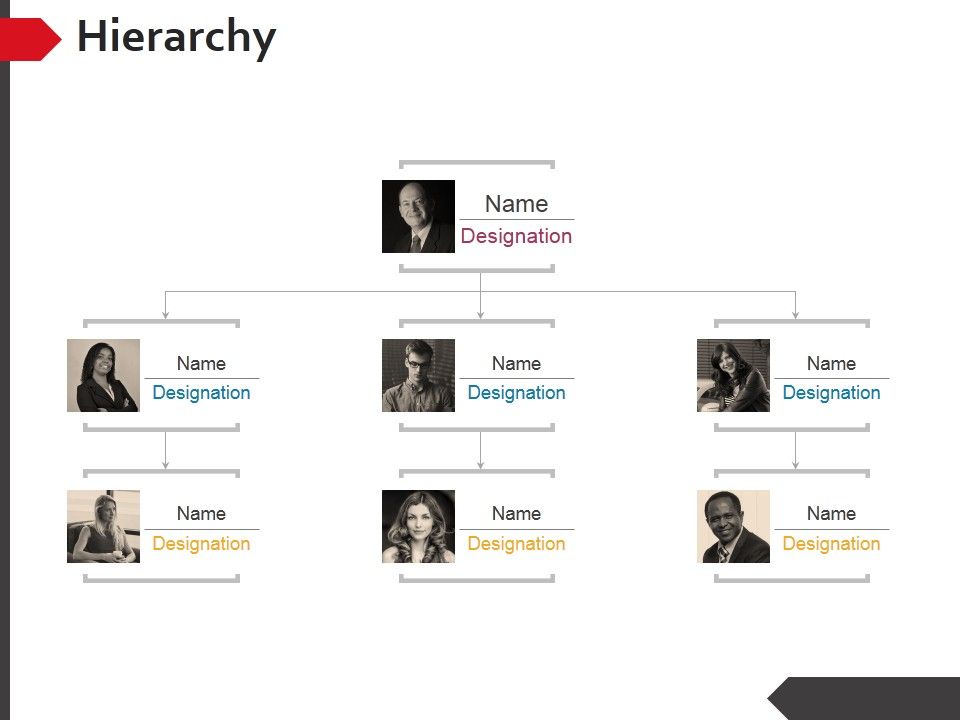 Hierarchy

Name
Designation

Name
Designation

Name
Designation

Name
Designation

Name
Designation

Name
Designation

Name
Designation