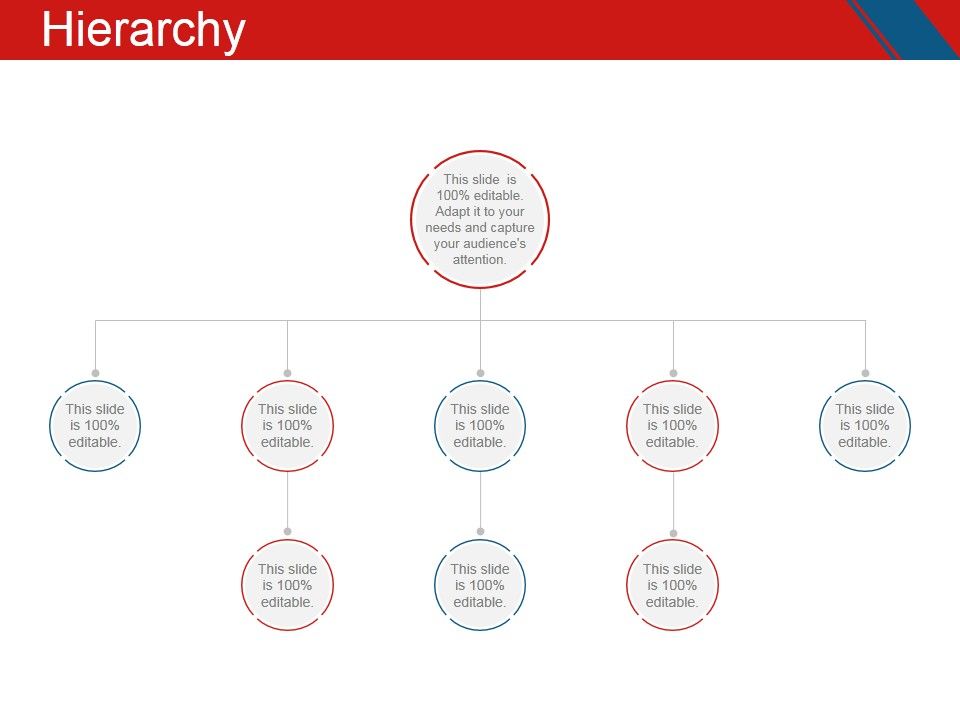 Hierarchy

This slide is 100% editable. Adapt it to your needs and capture your audience's attention.

This slide is 100% editable.

This slide is 100% editable.

This slide is 100% editable.

This slide is 100% editable.

This slide is 100% editable.

This slide is 100% editable.

This slide is 100% editable.

This slide is 100% editable.