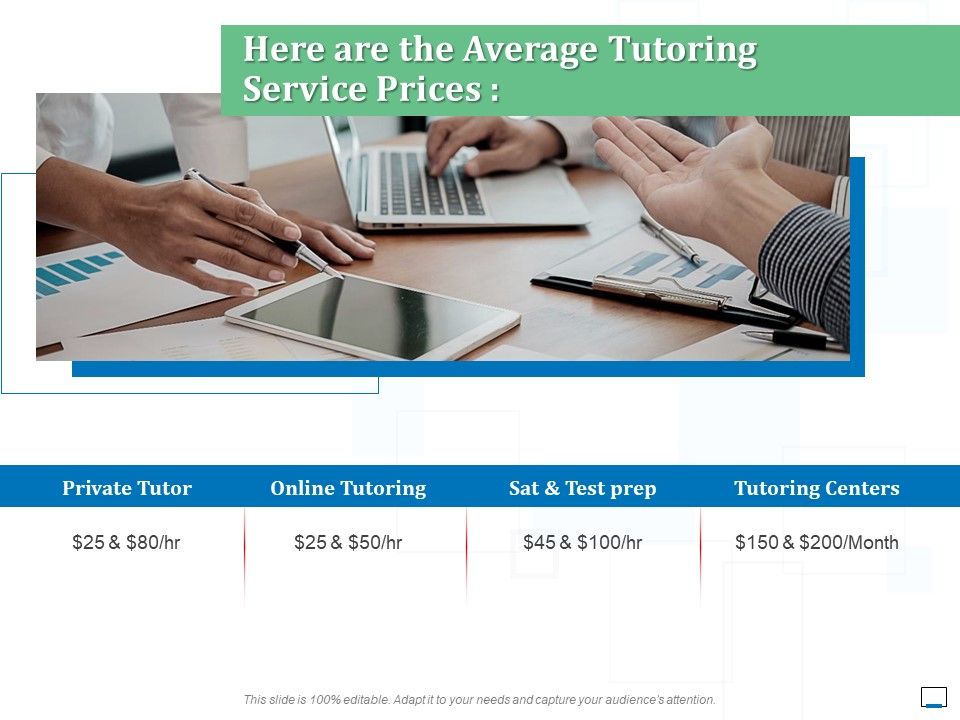 Here are the Average Tutoring Service Prices :

| Private Tutor | Online Tutoring | Sat & Test prep | Tutoring Centers |
|---|---|---|---|
| \$25 & \$80/hr | \$25 & \$50/hr | \$45 & \$100/hr | \$150 & \$200/Month |

This slide is 100% editable. Adapt it to your needs and capture your audience's attention.