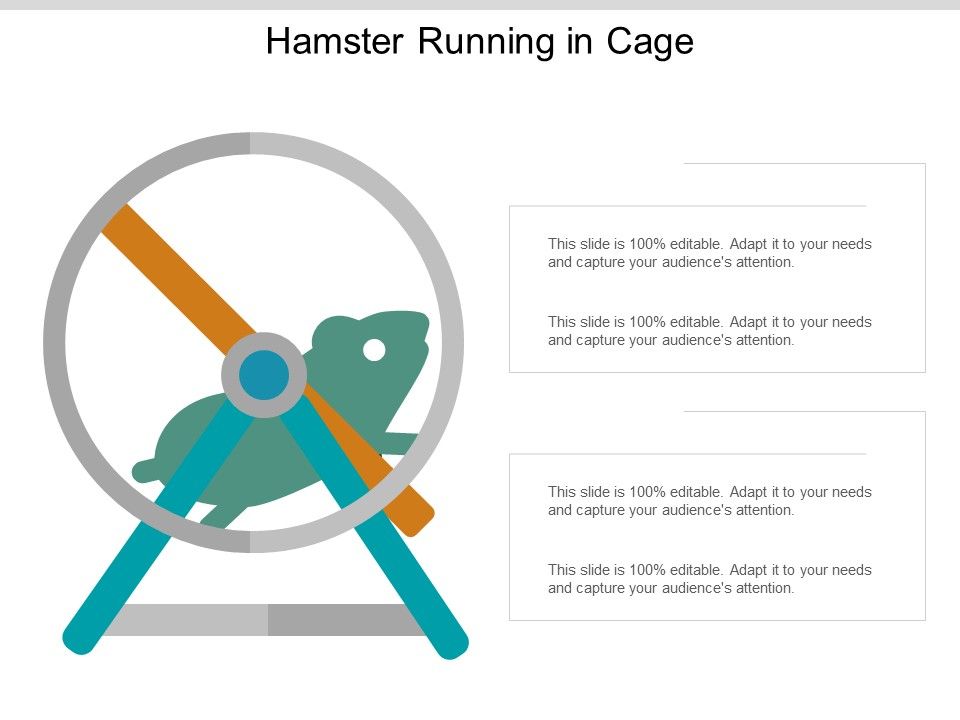 Hamster Running in Cage

This slide is 100% editable. Adapt it to your needs and capture your audience's attention.

This slide is 100% editable. Adapt it to your needs and capture your audience's attention.

This slide is 100% editable. Adapt it to your needs and capture your audience's attention.

This slide is 100% editable. Adapt it to your needs and capture your audience's attention.