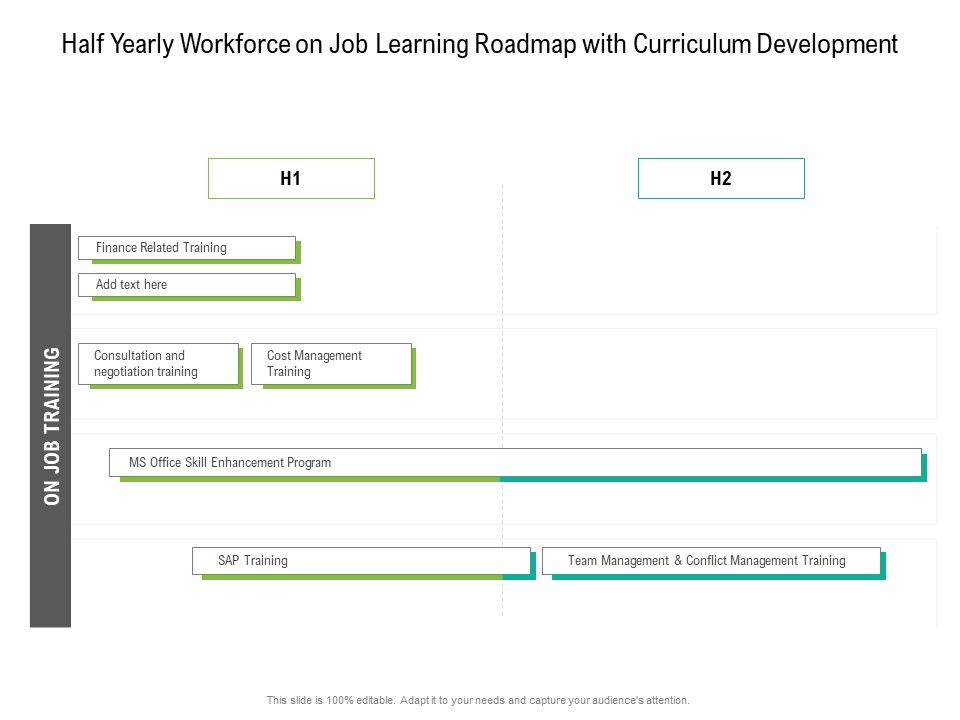 Half Yearly Workforce on Job Learning Roadmap with Curriculum Development

H1

H2

ON JOB TRAINING

Finance Related Training

Add text here

Consultation and negotiation training

Cost Management Training

MS Office Skill Enhancement Program

SAP Training

Team Management & Conflict Management Training

This slide is 100% editable. Adapt it to your needs and capture your audience's attention.