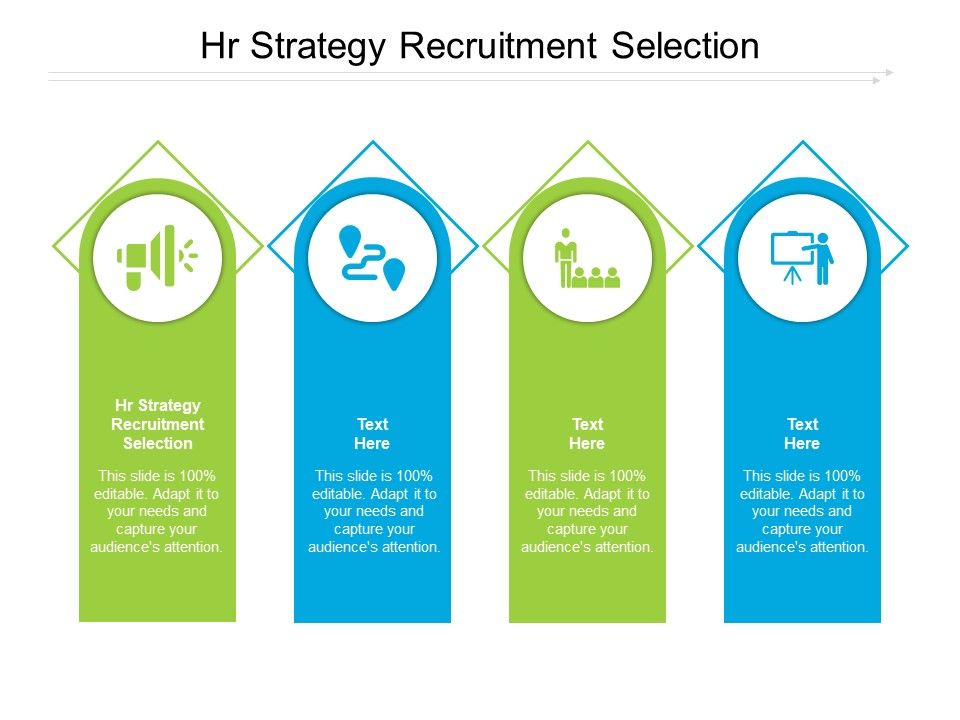 Hr Strategy Recruitment Selection

Hr Strategy Recruitment Selection

This slide is 100% editable. Adapt it to your needs and capture your audience's attention.

Text Here

This slide is 100% editable. Adapt it to your needs and capture your audience's attention.

Text Here

This slide is 100% editable. Adapt it to your needs and capture your audience's attention.

Text Here

This slide is 100% editable. Adapt it to your needs and capture your audience's attention.