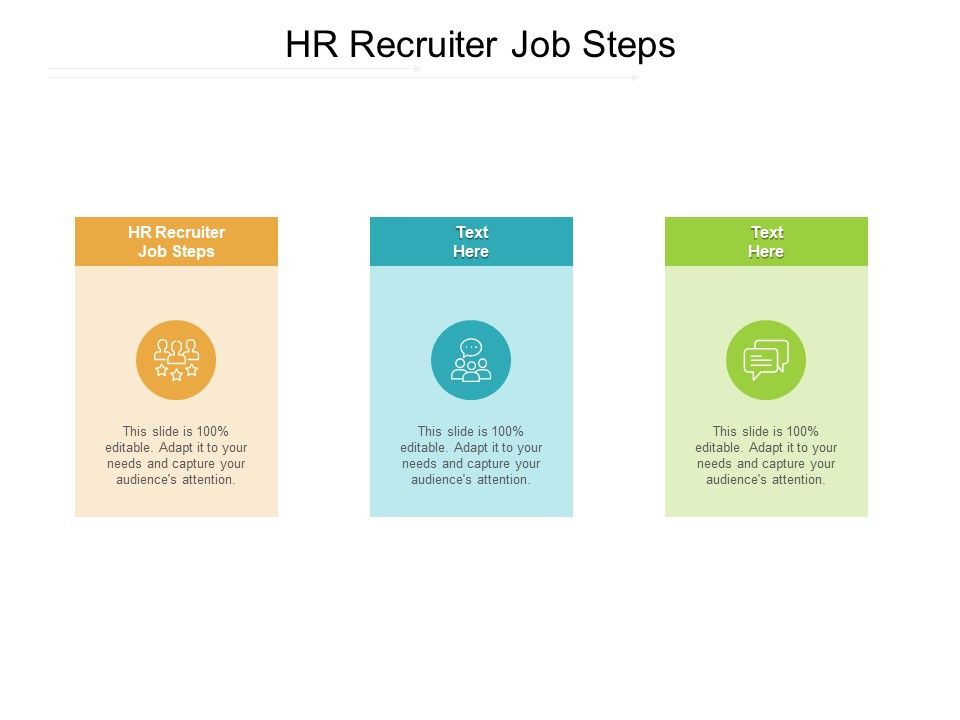 HR Recruiter Job Steps

HR Recruiter Job Steps

This slide is 100% editable. Adapt it to your needs and capture your audience's attention.

Text Here

This slide is 100% editable. Adapt it to your needs and capture your audience's attention.

Text Here

This slide is 100% editable. Adapt it to your needs and capture your audience's attention.