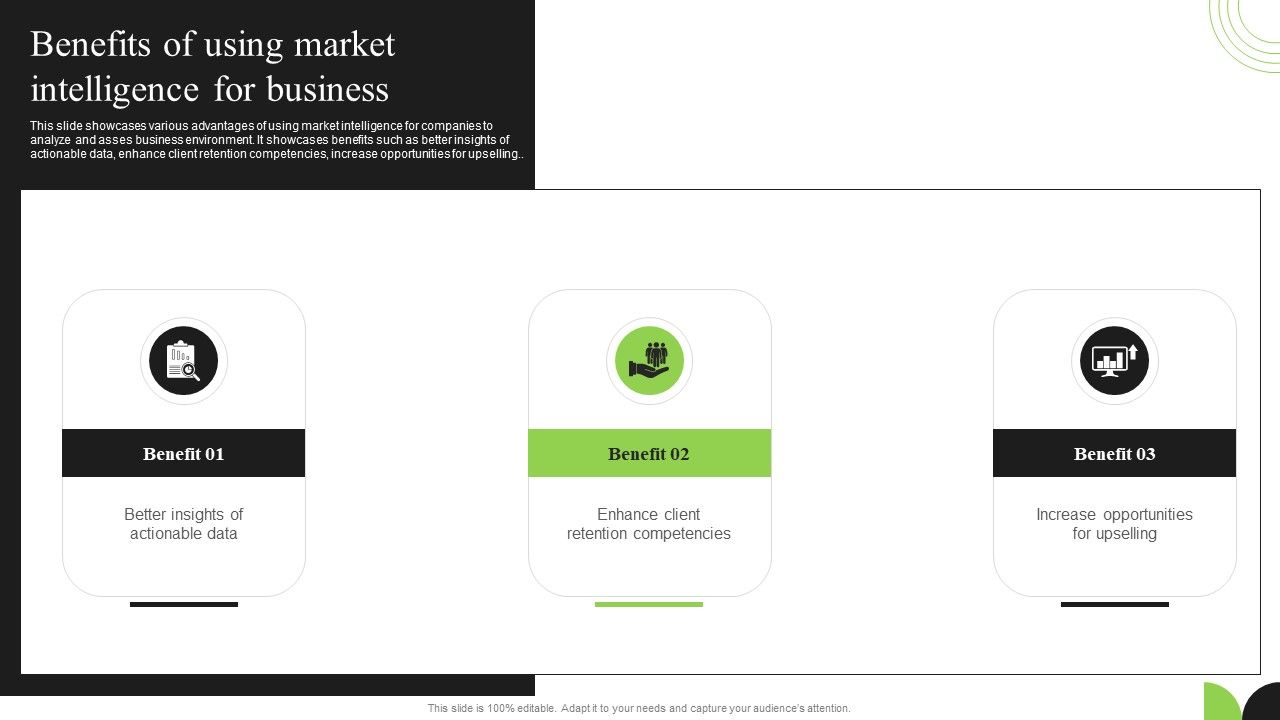 Benefits of using market intelligence for business

This slide showcases various advantages of using market intelligence for companies to analyze and asses business environment. It showcases benefits such as better insights of actionable data, enhance client retention competencies, increase opportunities for upselling..

Benefit 01

Better insights of actionable data

Benefit 02

Enhance client retention competencies

Benefit 03

Increase opportunities for upselling

This slide is 100% editable. Adapt it to your needs and capture your audience's attention.