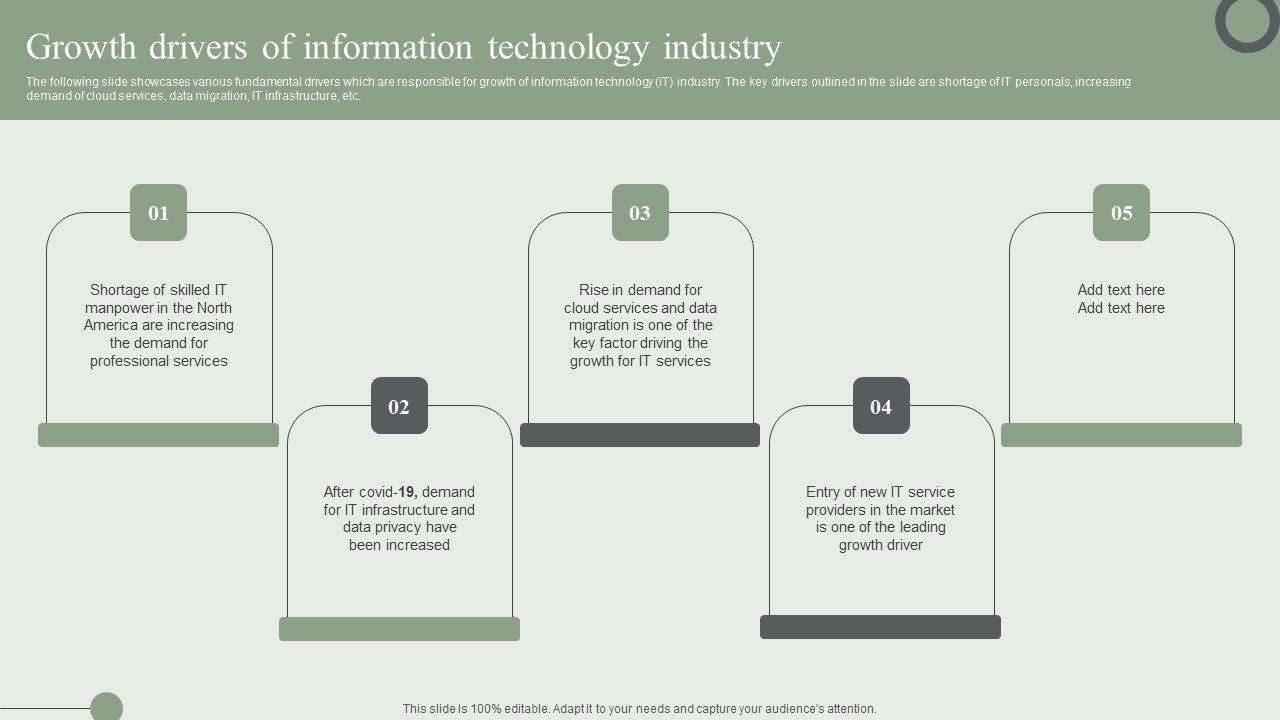 Growth drivers of information technology industry

The following slide showcases various fundamental drivers which are responsible for growth of information technology (IT) industry. The key drivers outlined in the slide are shortage of IT personals, increasing demand of cloud services, data migration, IT infrastructure, etc.

01

Shortage of skilled IT manpower in the North America are increasing the demand for professional services

02

After covid-19, demand for IT infrastructure and data privacy have been increased

03

Rise in demand for cloud services and data migration is one of the key factor driving the growth for IT services

04

Entry of new IT service providers in the market is one of the leading growth driver

05

Add text here
Add text here

This slide is 100% editable. Adapt it to your needs and capture your audience's attention.