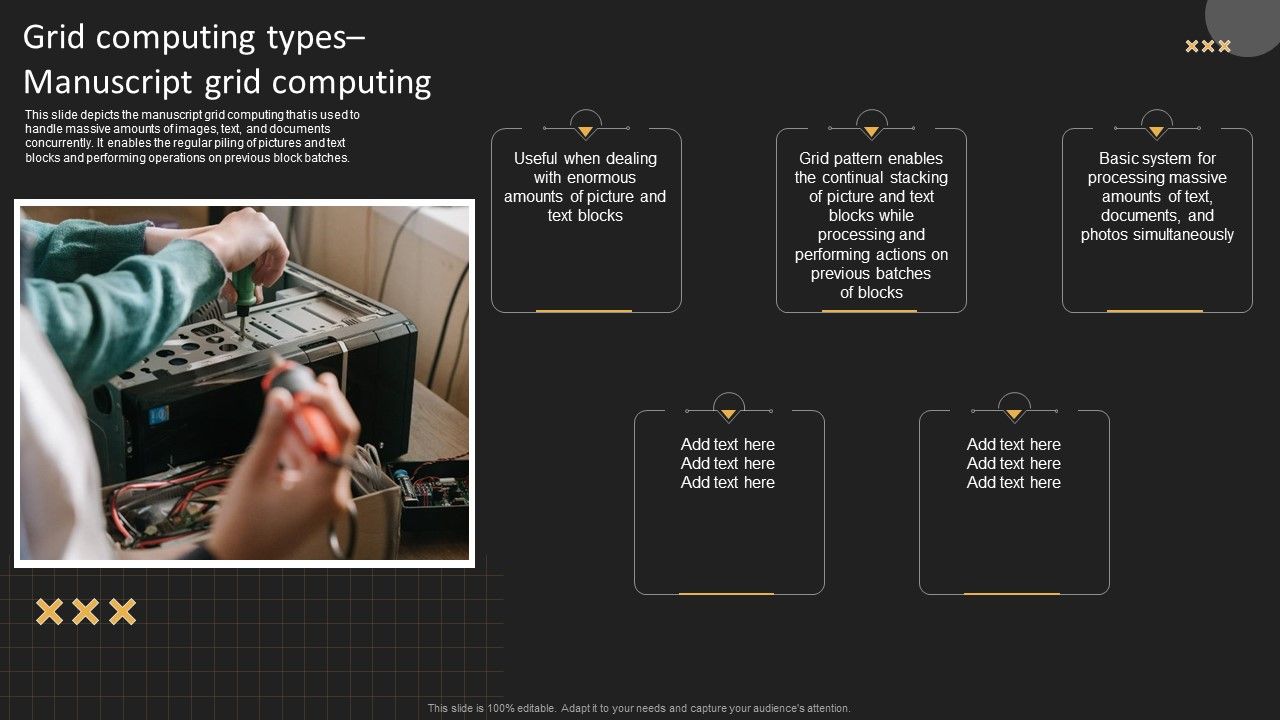 Grid computing types– Manuscript grid computing

This slide depicts the manuscript grid computing that is used to handle massive amounts of images, text, and documents concurrently. It enables the regular piling of pictures and text blocks and performing operations on previous block batches.

Useful when dealing with enormous amounts of picture and text blocks

Grid pattern enables the continual stacking of picture and text blocks while processing and performing actions on previous batches of blocks

Basic system for processing massive amounts of text, documents, and photos simultaneously

Add text here
Add text here
Add text here

Add text here
Add text here
Add text here

This slide is 100% editable. Adapt it to your needs and capture your audience's attention.