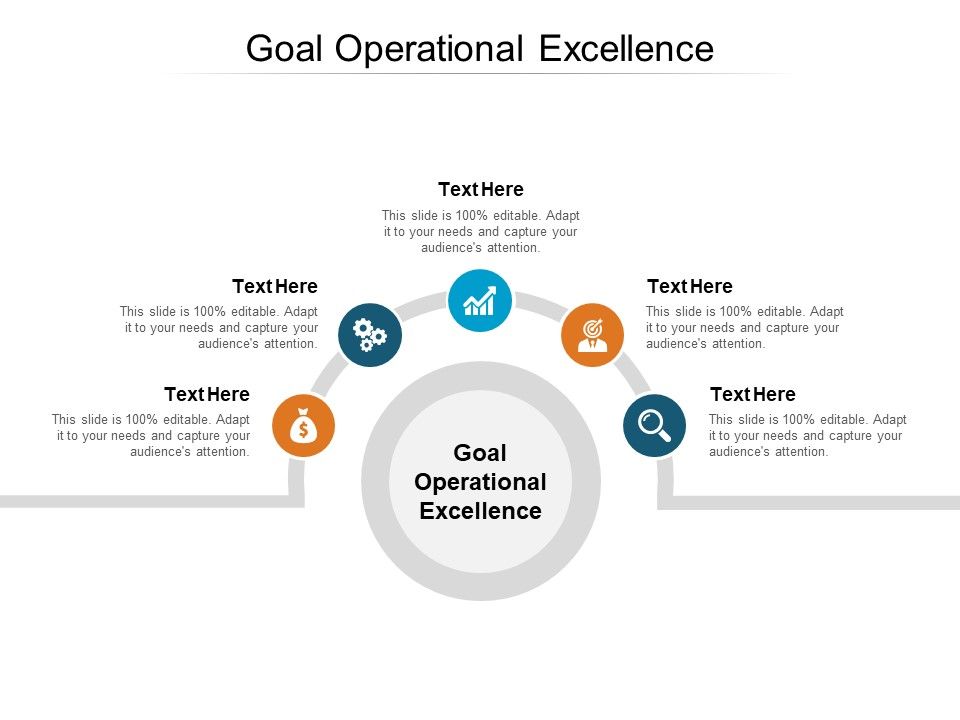 Goal Operational Excellence

Text Here
This slide is 100% editable. Adapt it to your needs and capture your audience's attention.

Text Here
This slide is 100% editable. Adapt it to your needs and capture your audience's attention.

Text Here
This slide is 100% editable. Adapt it to your needs and capture your audience's attention.

Text Here
This slide is 100% editable. Adapt it to your needs and capture your audience's attention.

Text Here
This slide is 100% editable. Adapt it to your needs and capture your audience's attention.

Goal Operational Excellence