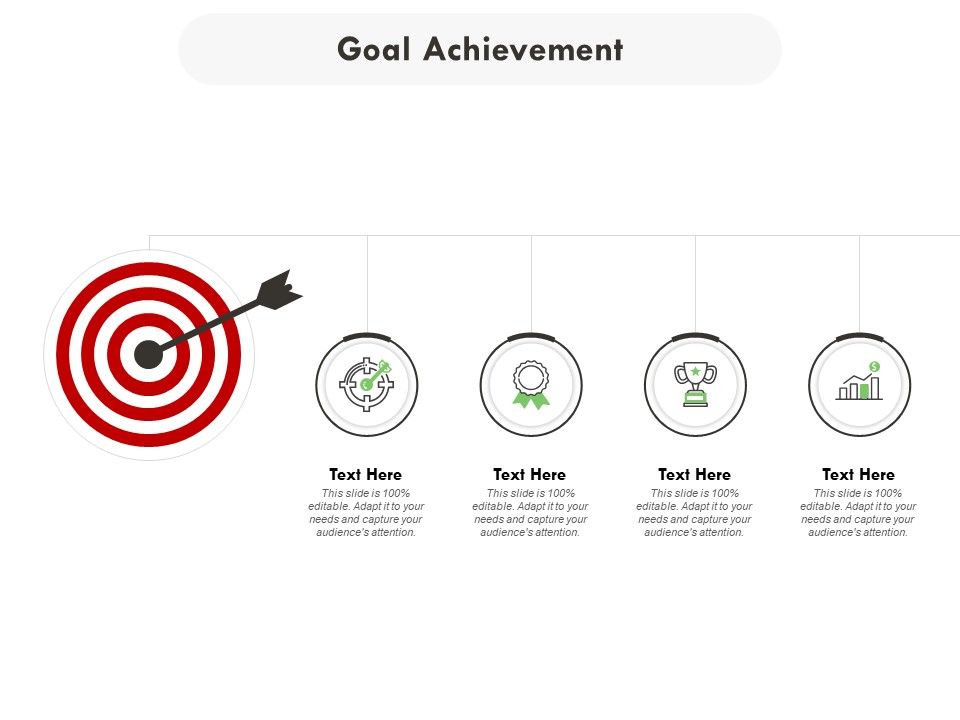 Goal Achievement

Text Here
This slide is 100% editable. Adapt it to your needs and capture your audience's attention.

Text Here
This slide is 100% editable. Adapt it to your needs and capture your audience's attention.

Text Here
This slide is 100% editable. Adapt it to your needs and capture your audience's attention.

Text Here
This slide is 100% editable. Adapt it to your needs and capture your audience's attention.